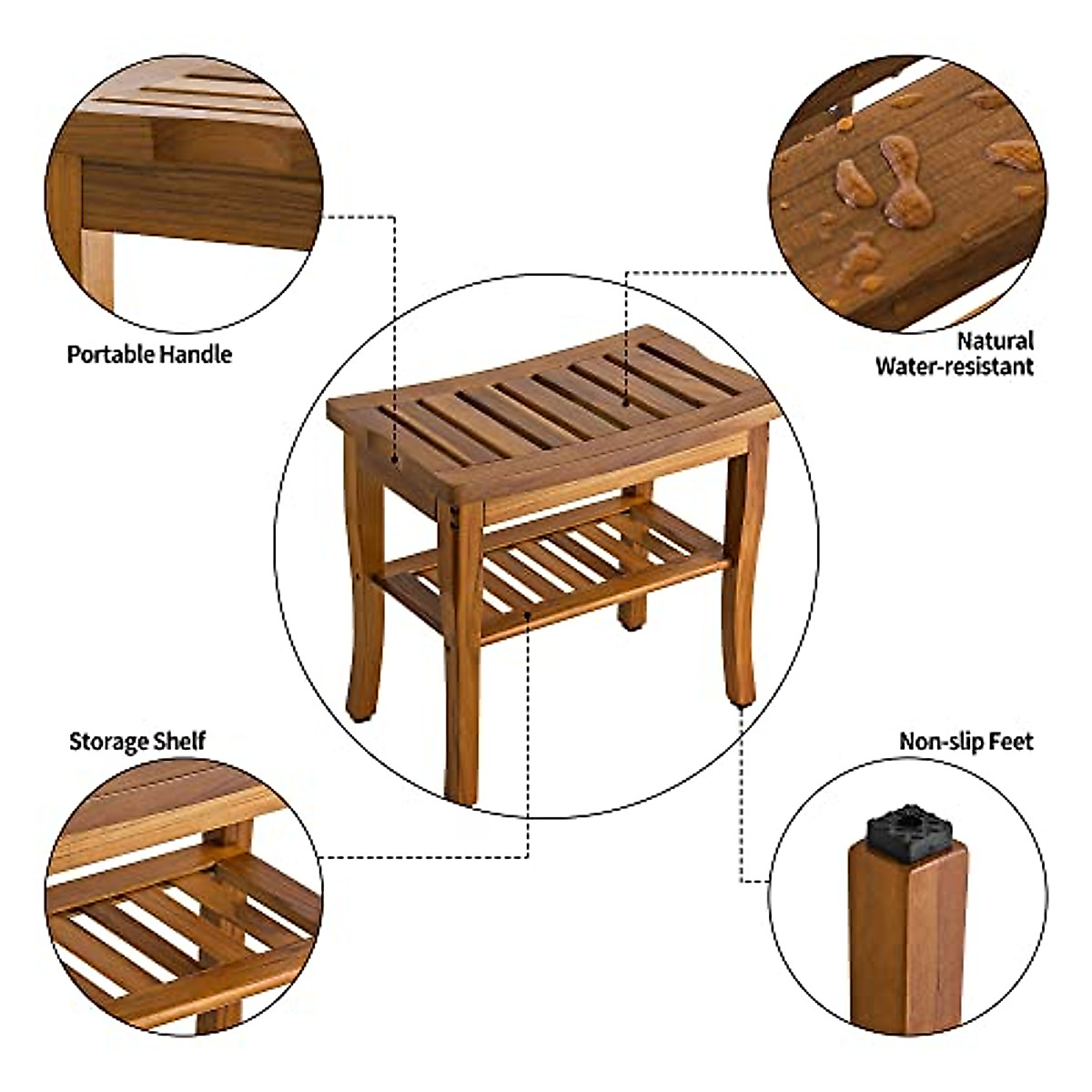 Portable Handle

Natural
Water-resistant

Storage Shelf

Non-slip Feet