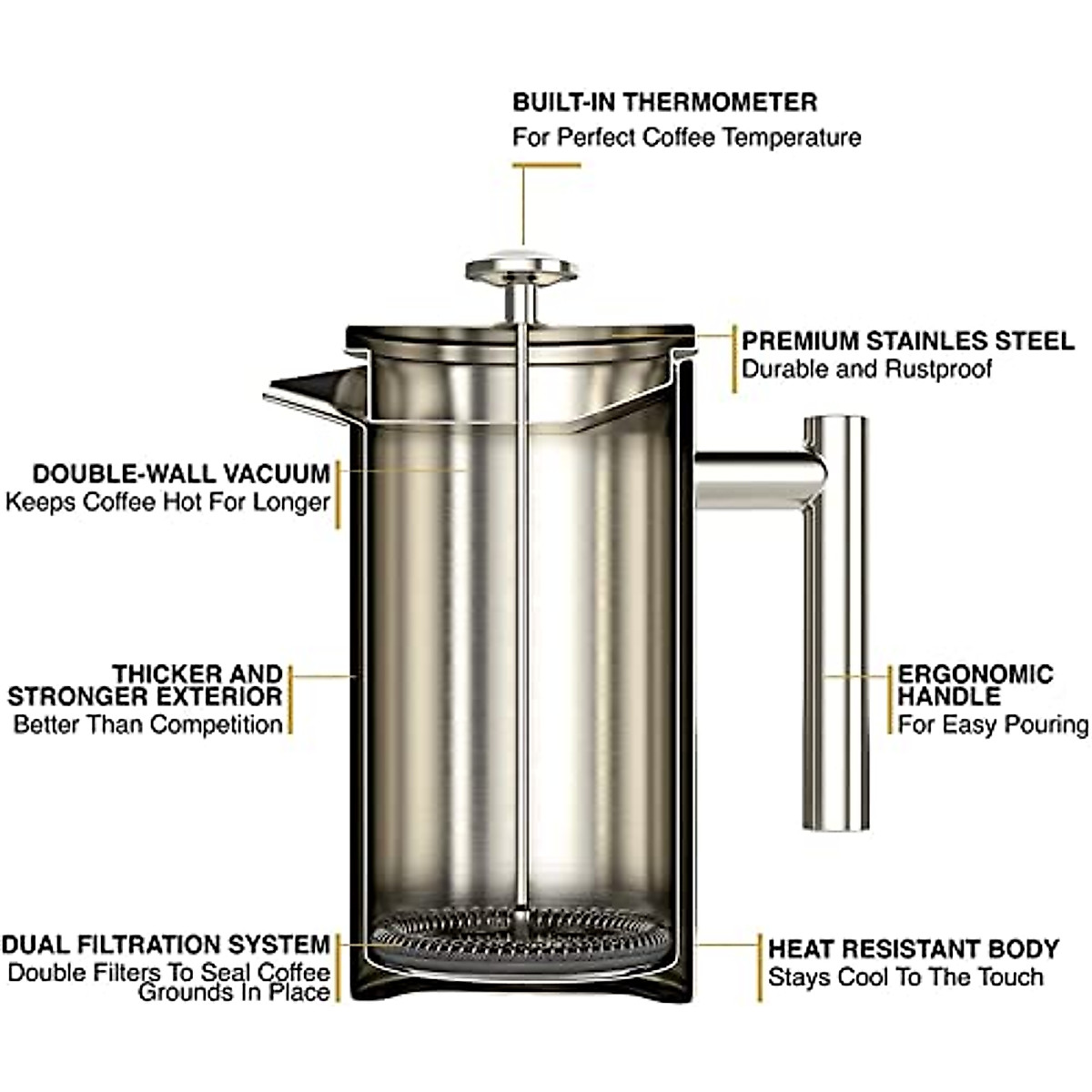 BUILT-IN THERMOMETER
For Perfect Coffee Temperature

PREMIUM STAINLES STEEL
Durable and Rustproof

DOUBLE-WALL VACUUM
Keeps Coffee Hot For Longer

THICKER AND STRONGER EXTERIOR
Better Than Competition

ERGONOMIC HANDLE
For Easy Pouring

DUAL FILTRATION SYSTEM
Double Filters To Seal Coffee Grounds In Place

HEAT RESISTANT BODY
Stays Cool To The Touch