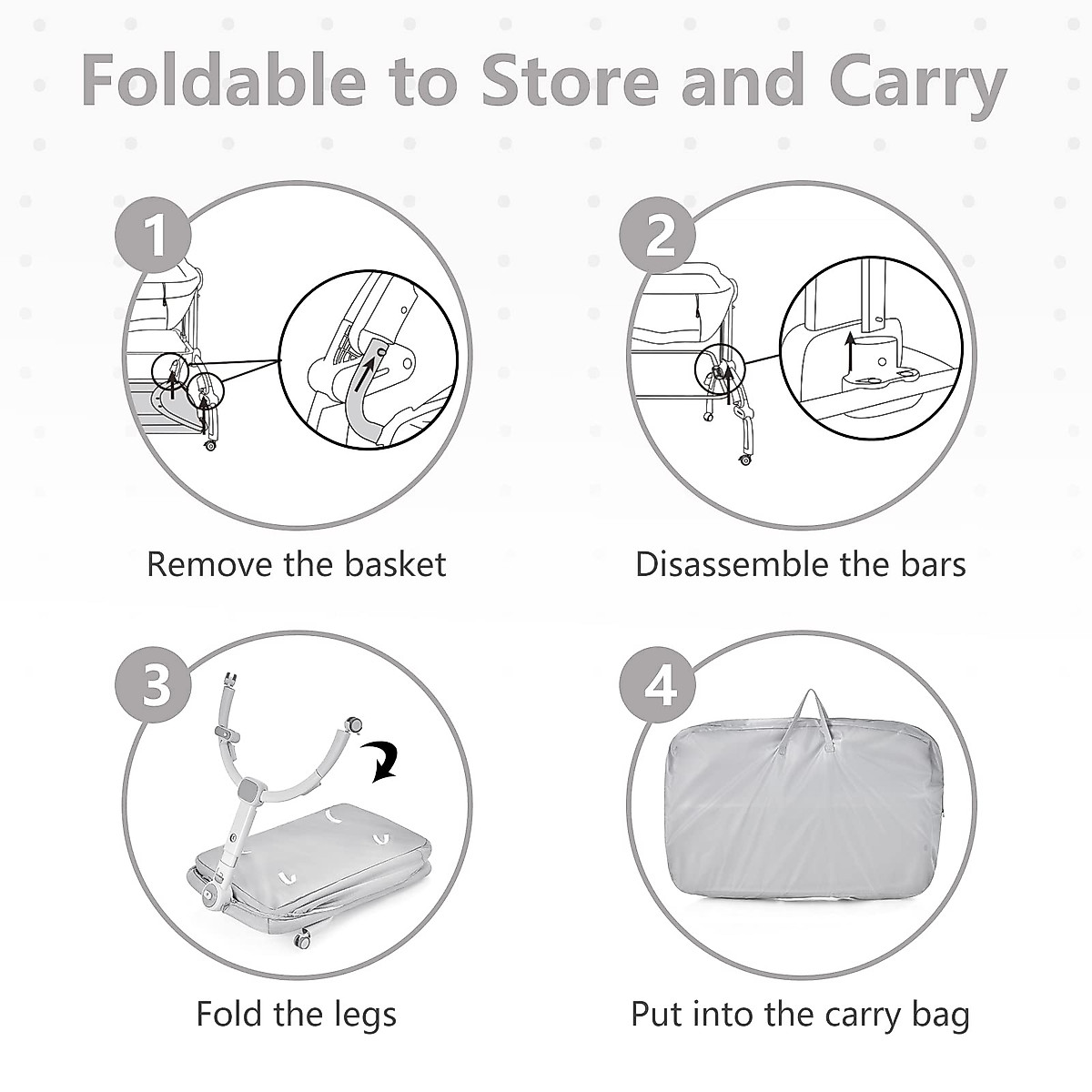 Foldable to Store and Carry

1

Remove the basket

2

Disassemble the bars

3

Fold the legs

4

Put into the carry bag