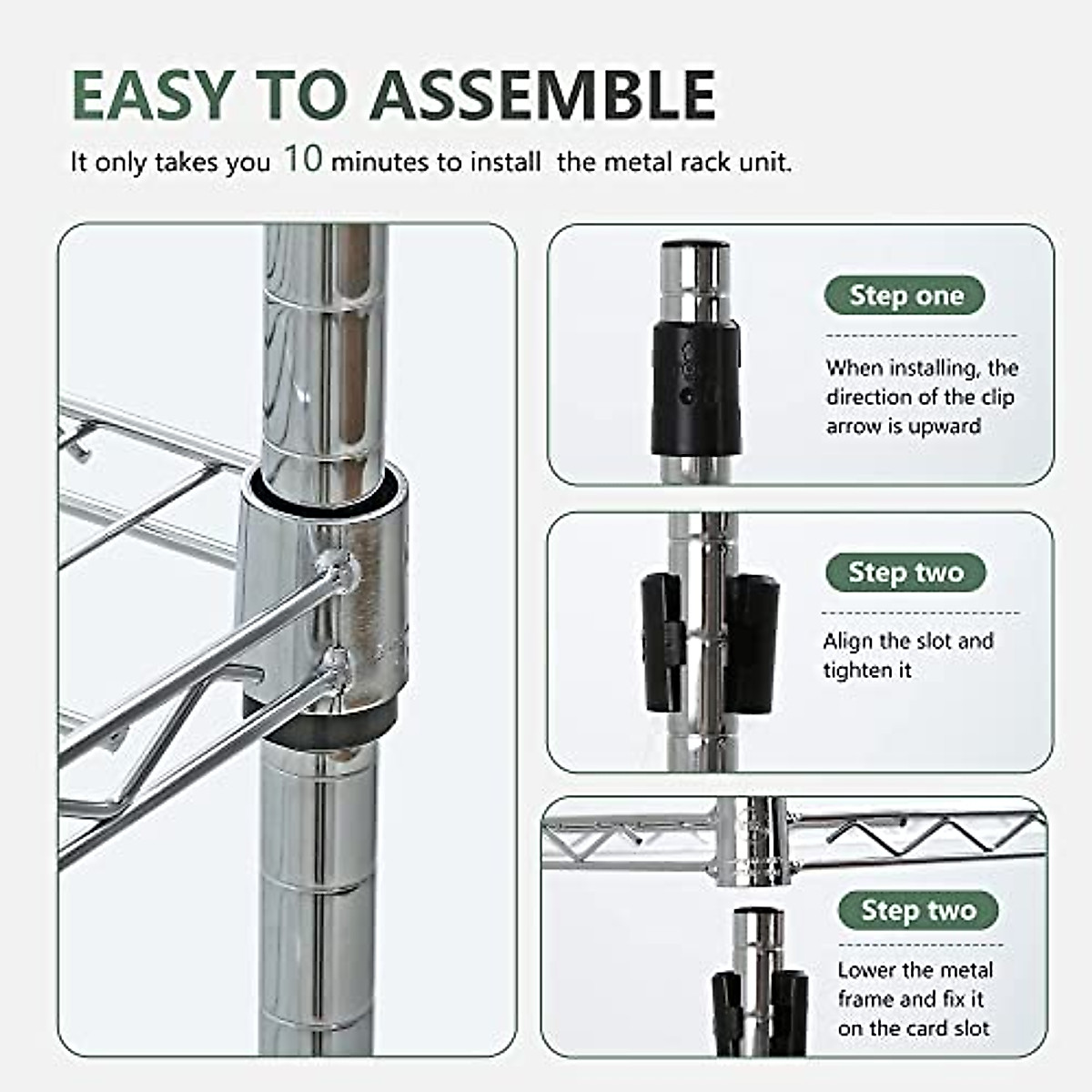 EASY TO ASSEMBLE

It only takes you 10 minutes to install the metal rack unit.

Step one

When installing, the direction of the clip arrow is upward

Step two

Align the slot and tighten it

Step two

Lower the metal frame and fix it on the card slot