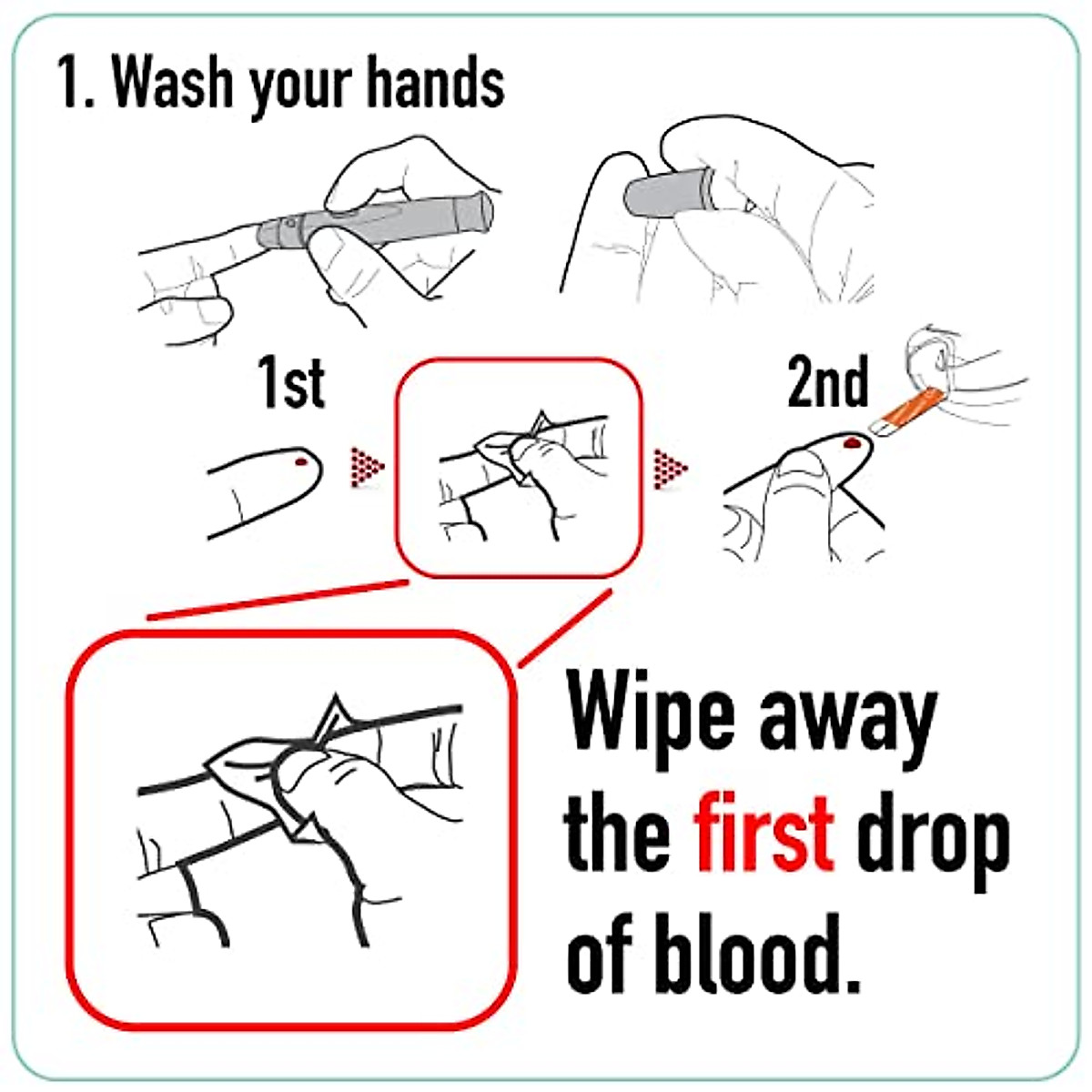 1. Wash your hands

1st

2nd

Wipe away the first drop of blood.