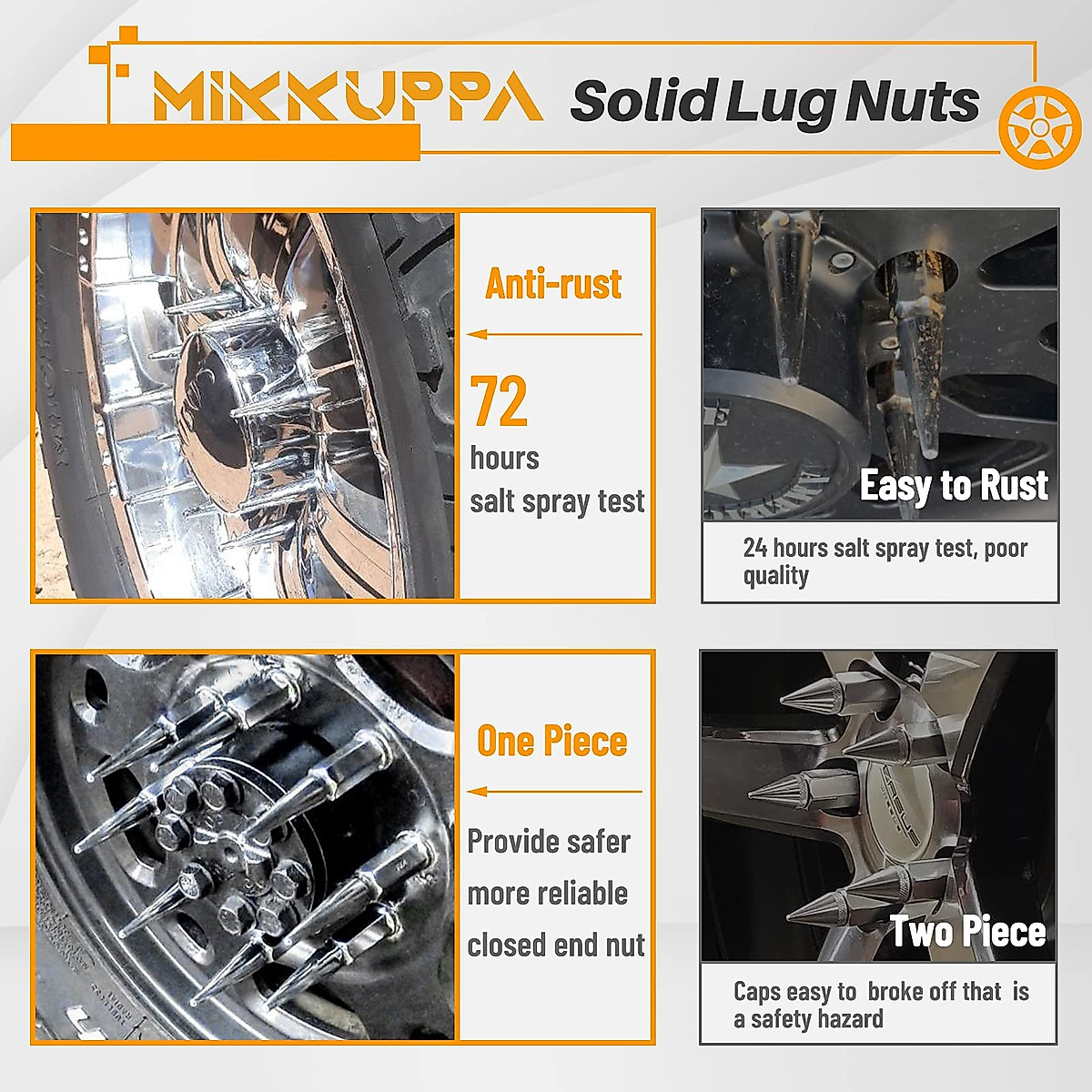 MIKKUPPA Solid Lug Nuts

Anti-rust

72
hours
salt spray test

Easy to Rust

24 hours salt spray test, poor quality

One Piece

Provide safer
more reliable
closed end nut

Two Piece

Caps easy to broke off that is a safety hazard