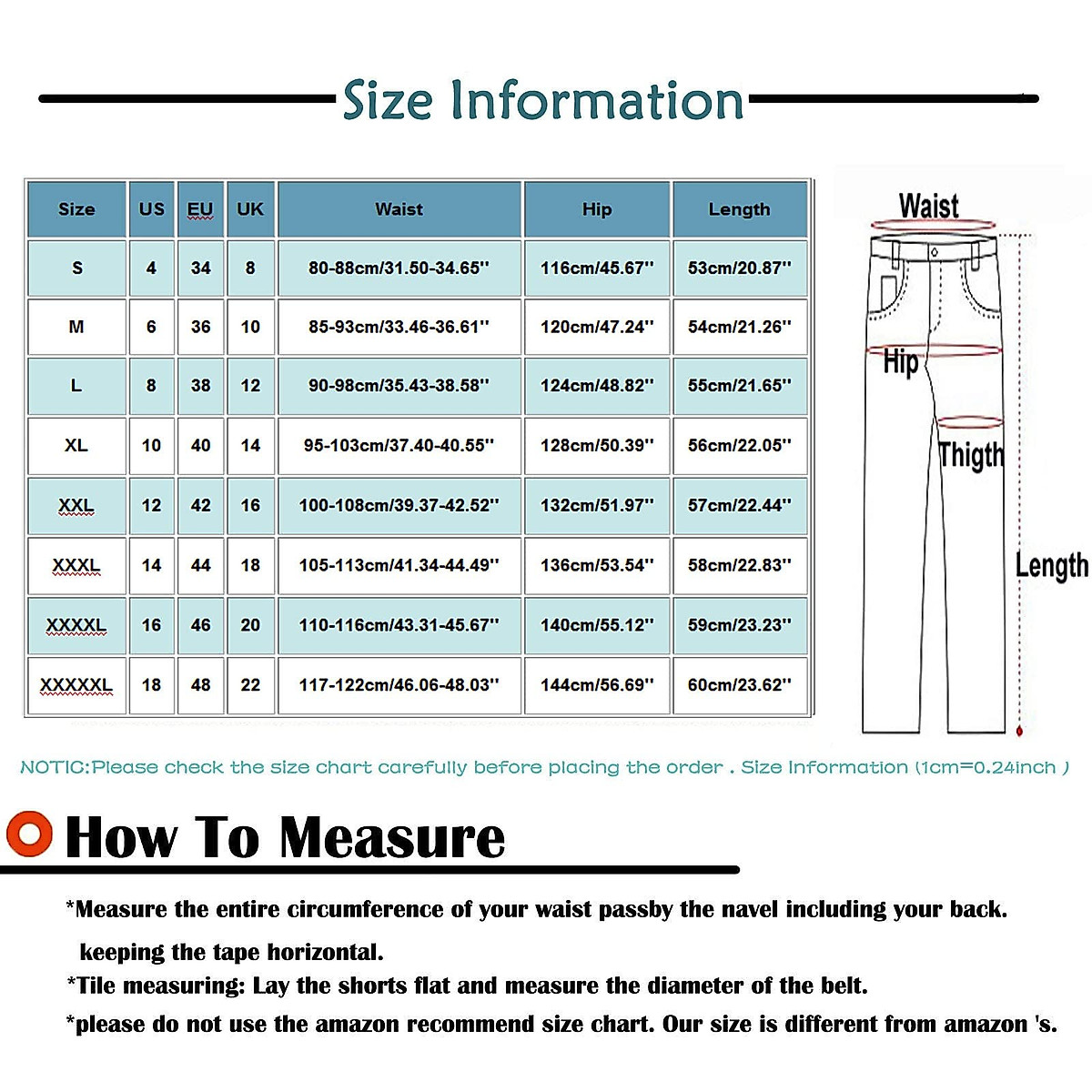 Size Information

| Size | US | EU | UK | Waist | Hip | Length |
|---|---|---|---|---|---|---|
| S | 4 | 34 | 8 | 80-88cm/31.50-34.65'' | 116cm/45.67'' | 53cm/20.87'' |
| M | 6 | 36 | 10 | 85-93cm/33.46-36.61'' | 120cm/47.24'' | 54cm/21.26'' |
| L | 8 | 38 | 12 | 90-98cm/35.43-38.58'' | 124cm/48.82'' | 55cm/21.65'' |
| XL | 10 | 40 | 14 | 95-103cm/37.40-40.55'' | 128cm/50.39'' | 56cm/22.05'' |
| XXL | 12 | 42 | 16 | 100-108cm/39.37-42.52'' | 132cm/51.97'' | 57cm/22.44'' |
| XXXL | 14 | 44 | 18 | 105-113cm/41.34-44.49'' | 136cm/53.54'' | 58cm/22.83'' |
| XXXXL | 16 | 46 | 20 | 110-116cm/43.31-45.67'' | 140cm/55.12'' | 59cm/23.23'' |
| XXXXXL | 18 | 48 | 22 | 117-122cm/46.06-48.03'' | 144cm/56.69'' | 60cm/23.62'' |

Waist
Hip
Thigth
Length

NOTIC:Please check the size chart carefully before placing the order . Size Information (1cm=0.24inch )

How To Measure

*Measure the entire circumference of your waist passby the navel including your back. keeping the tape horizontal.
*Tile measuring: Lay the shorts flat and measure the diameter of the belt.
*please do not use the amazon recommend size chart. Our size is different from amazon 's.