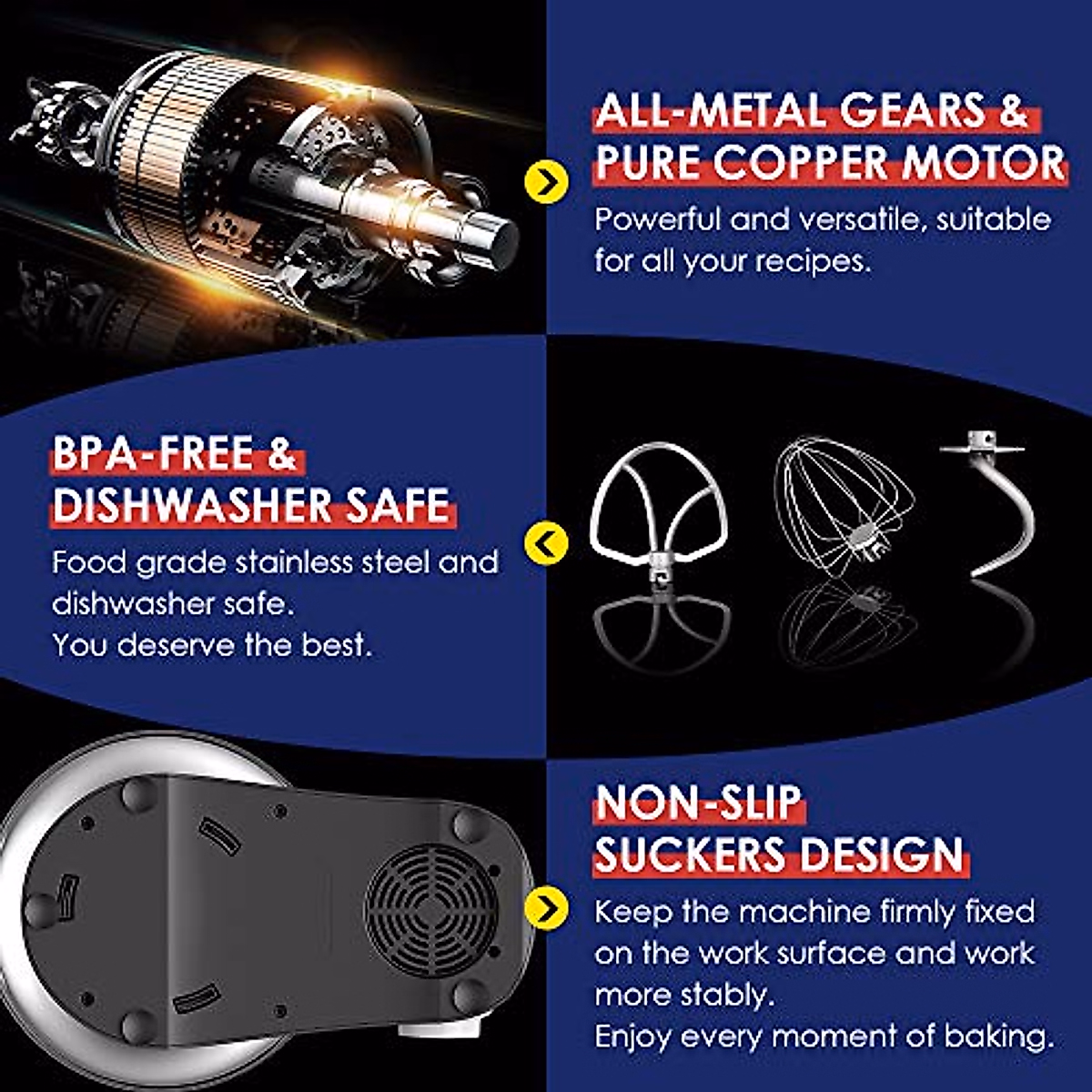 ALL-METAL GEARS & PURE COPPER MOTOR

Powerful and versatile, suitable for all your recipes.

BPA-FREE & DISHWASHER SAFE

Food grade stainless steel and dishwasher safe.
You deserve the best.

NON-SLIP SUCKERS DESIGN

Keep the machine firmly fixed on the work surface and work more stably.
Enjoy every moment of baking.