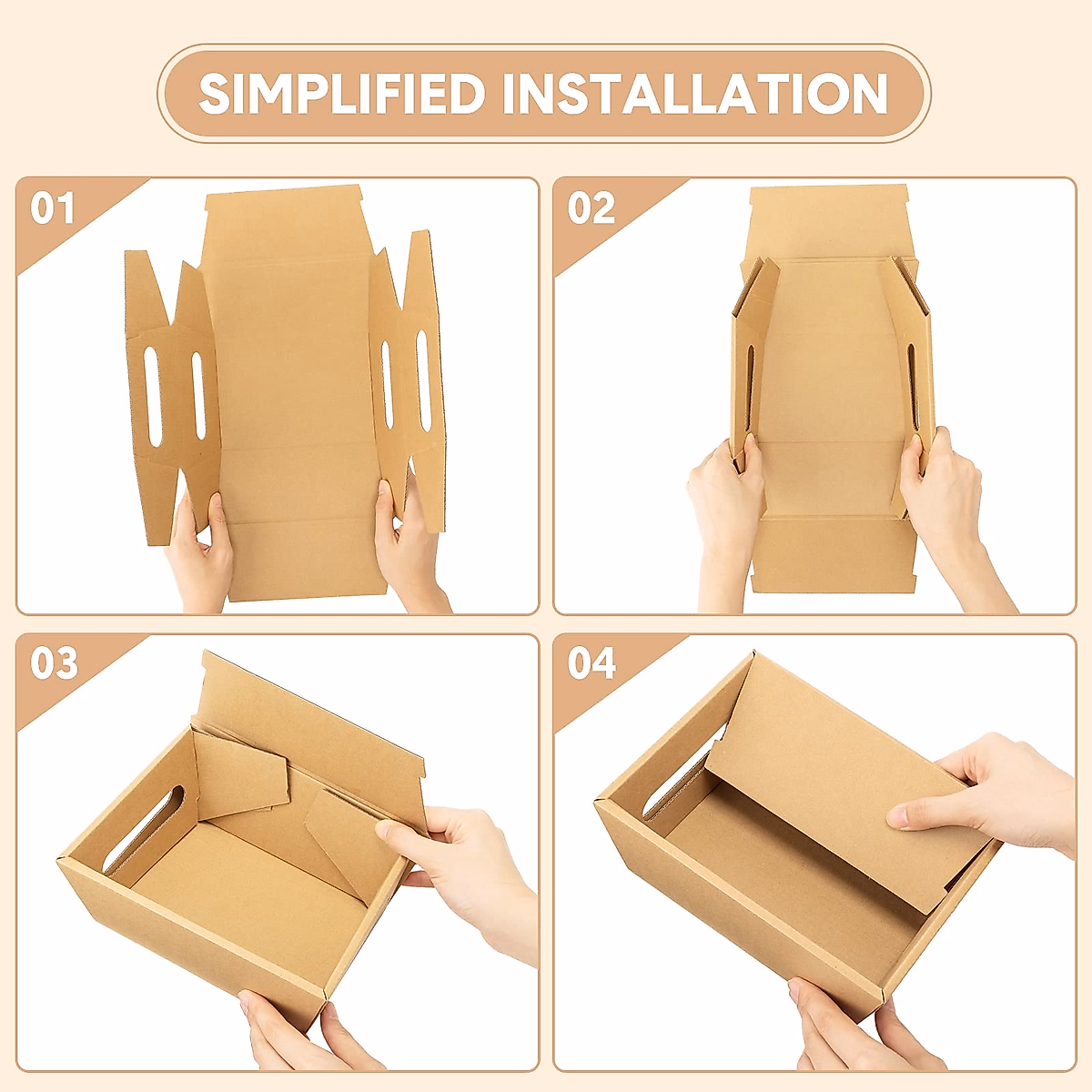 SIMPLIFIED INSTALLATION

01

02

03

04