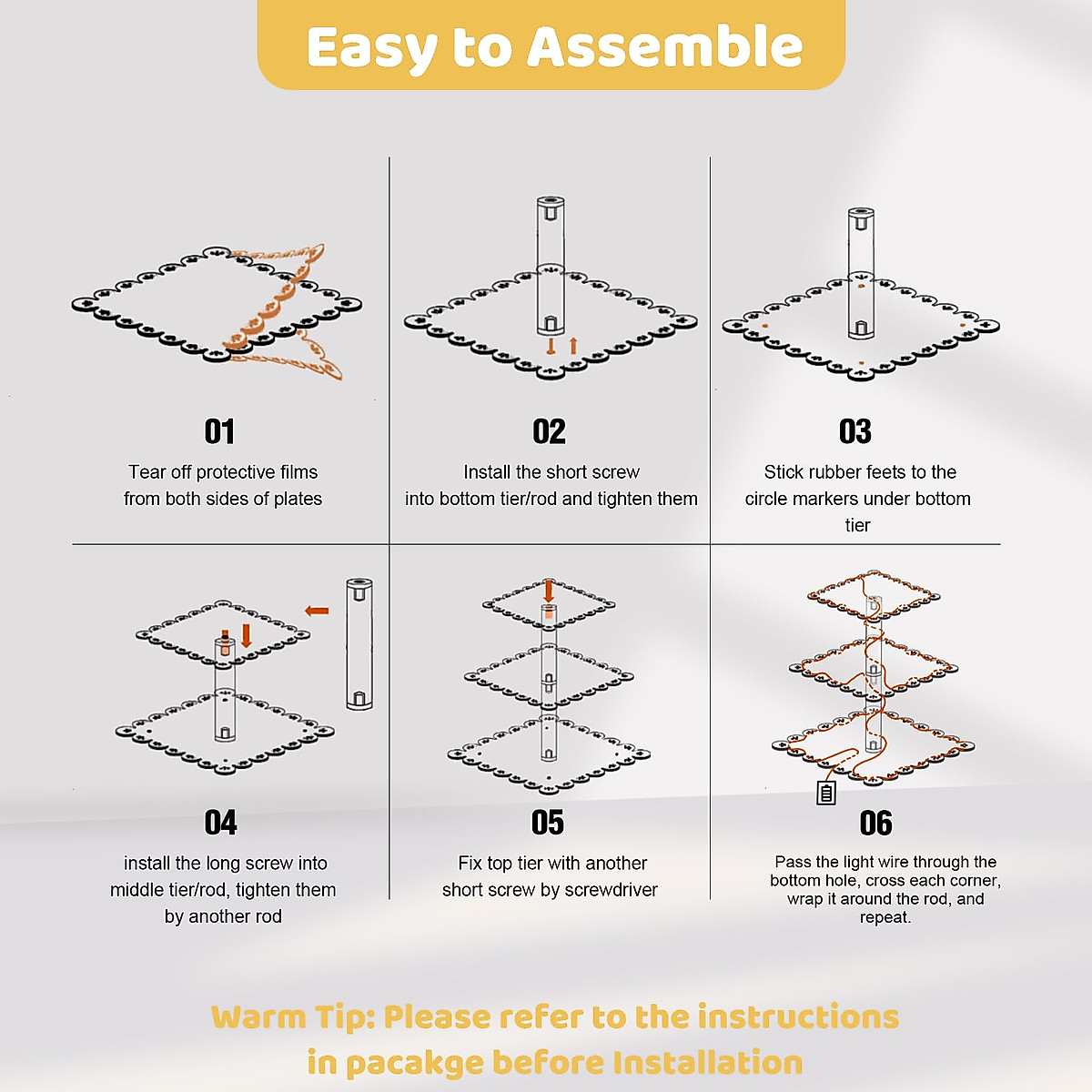 Easy to Assemble

01

Tear off protective films from both sides of plates

02

Install the short screw into bottom tier/rod and tighten them

03

Stick rubber feets to the circle markers under bottom tier

04

install the long screw into middle tier/rod, tighten them by another rod

05

Fix top tier with another short screw by screwdriver

06

Pass the light wire through the bottom hole, cross each corner, wrap it around the rod, and repeat.

Warm Tip: Please refer to the instructions in pacakge before Installation