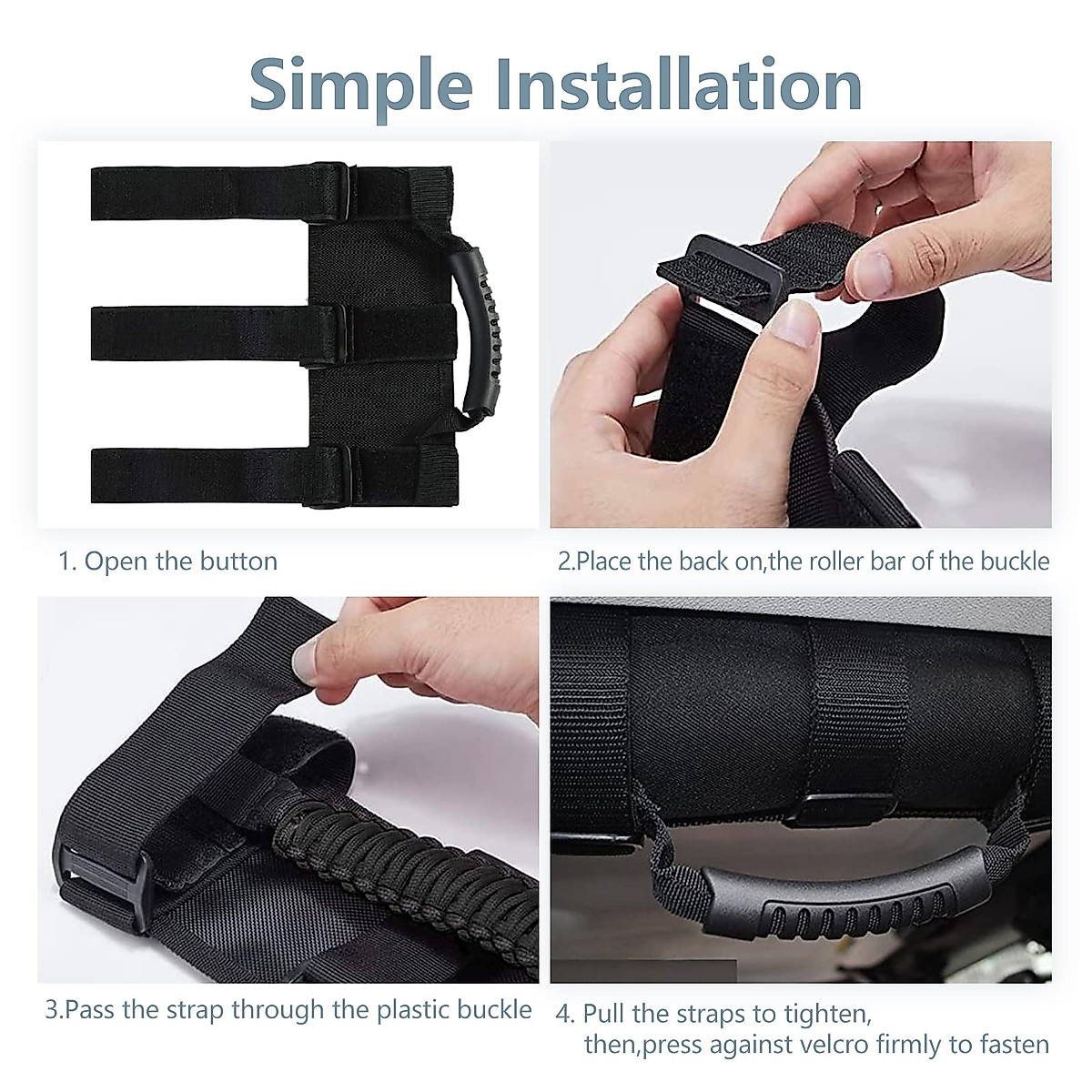 Simple Installation

1. Open the button

2.Place the back on,the roller bar of the buckle

3.Pass the strap through the plastic buckle

4. Pull the straps to tighten, then,press against velcro firmly to fasten