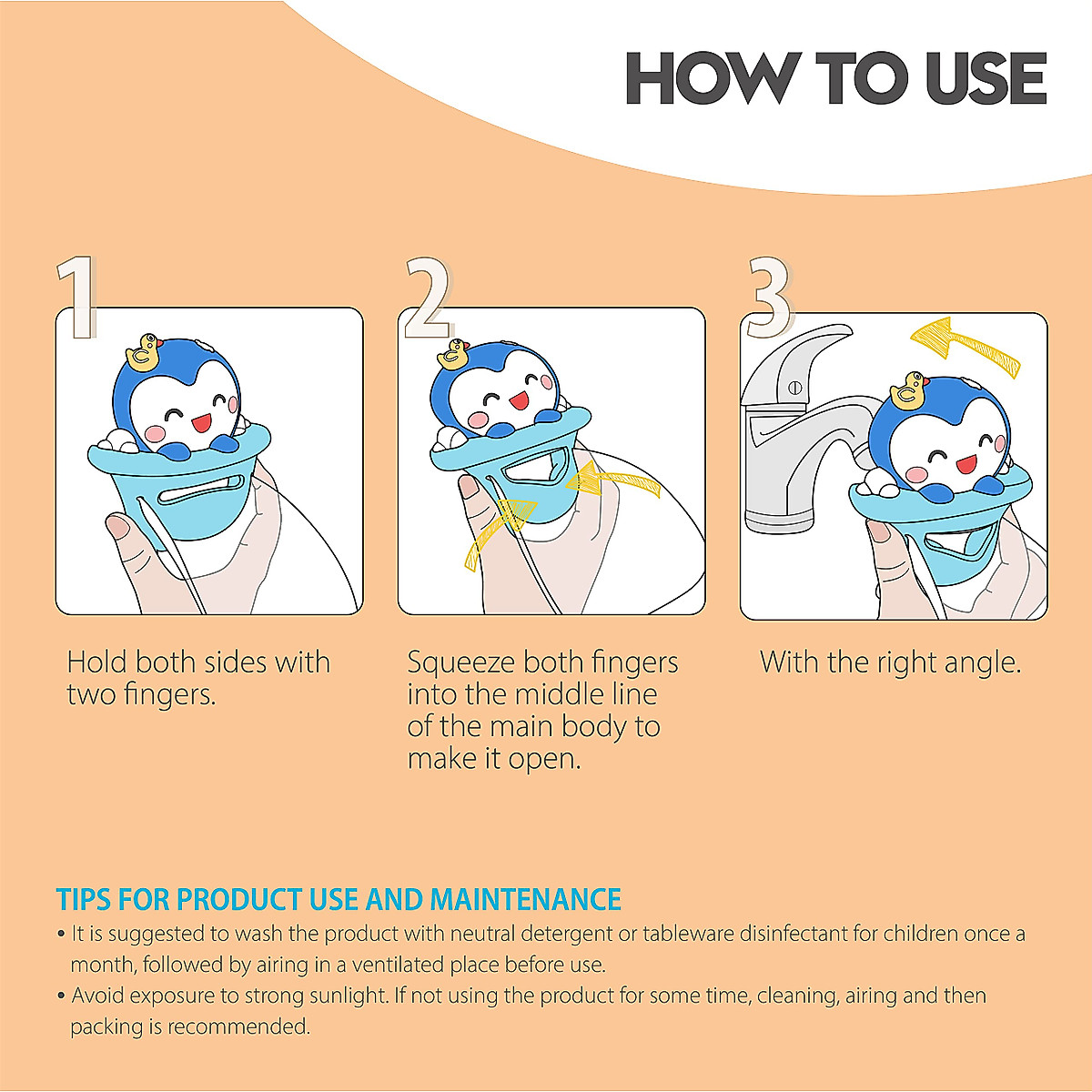 HOW TO USE

1

Hold both sides with two fingers.

2

Squeeze both fingers into the middle line of the main body to make it open.

3

With the right angle.

TIPS FOR PRODUCT USE AND MAINTENANCE

• It is suggested to wash the product with neutral detergent or tableware disinfectant for children once a month, followed by airing in a ventilated place before use.

• Avoid exposure to strong sunlight. If not using the product for some time, cleaning, airing and then packing is recommended.