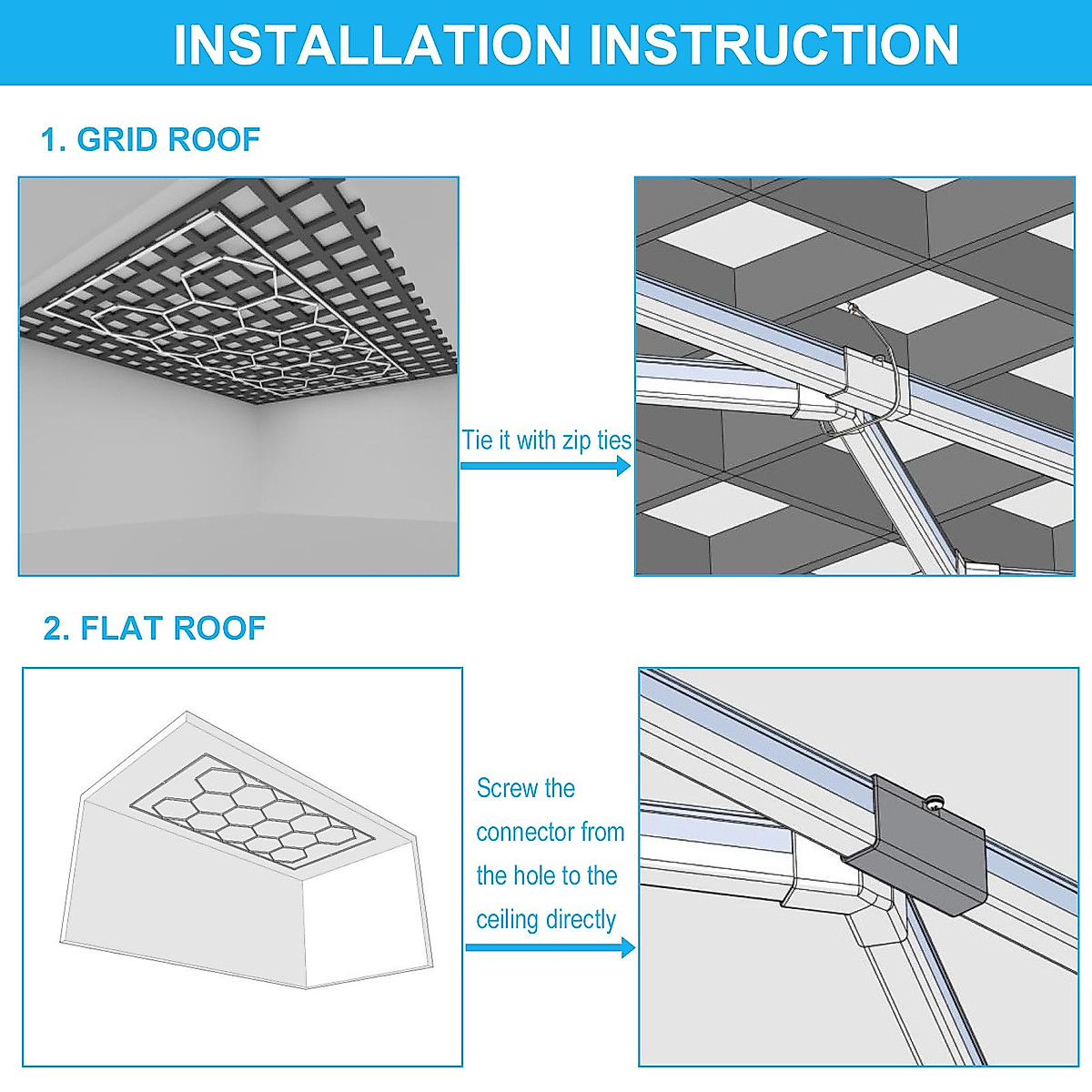 INSTALLATION INSTRUCTION

1. GRID ROOF

Tie it with zip ties

2. FLAT ROOF

Screw the connector from the hole to the ceiling directly