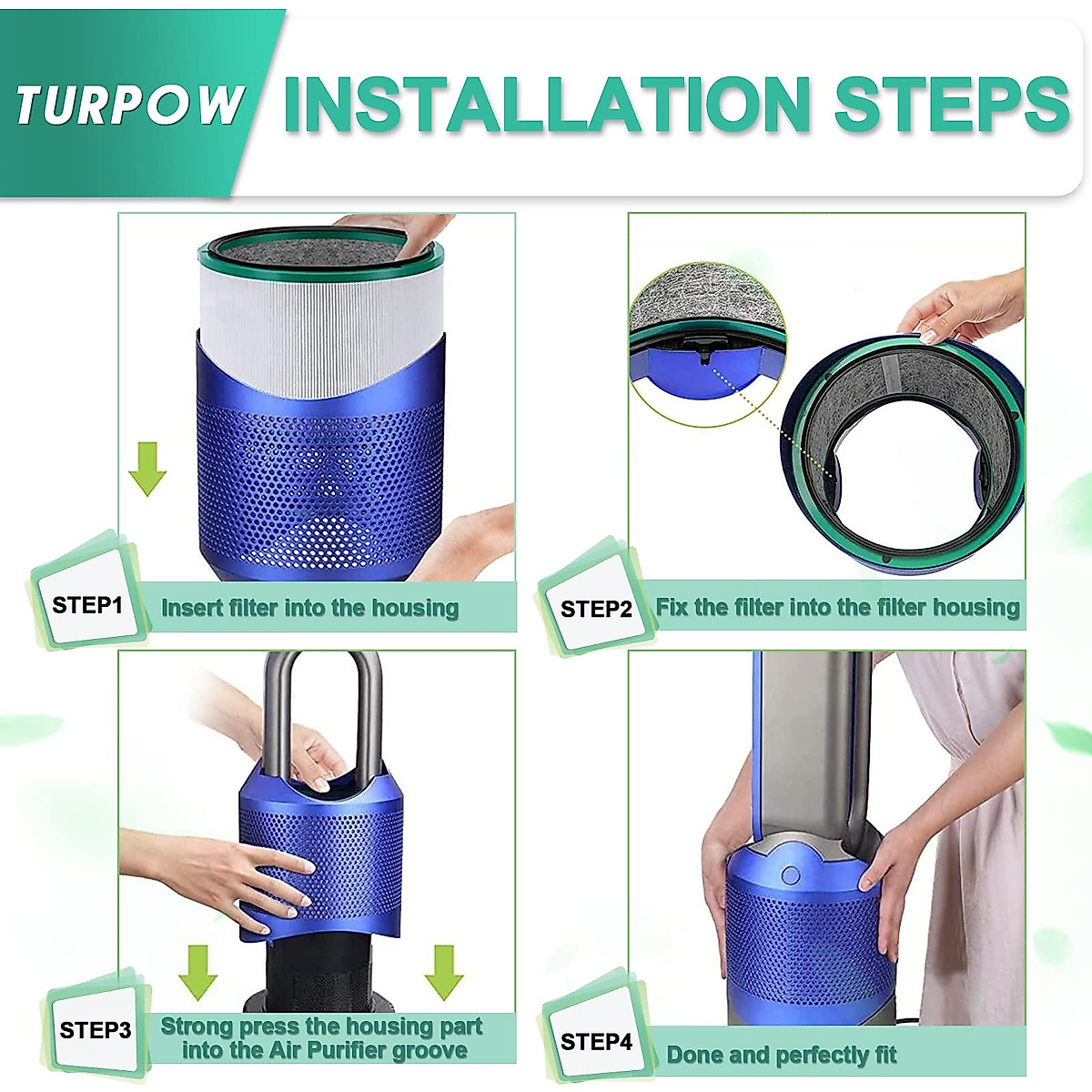 TURPOW INSTALLATION STEPS

STEP1 Insert filter into the housing

STEP2 Fix the filter into the filter housing

STEP3 Strong press the housing part into the Air Purifier groove

STEP4 Done and perfectly fit