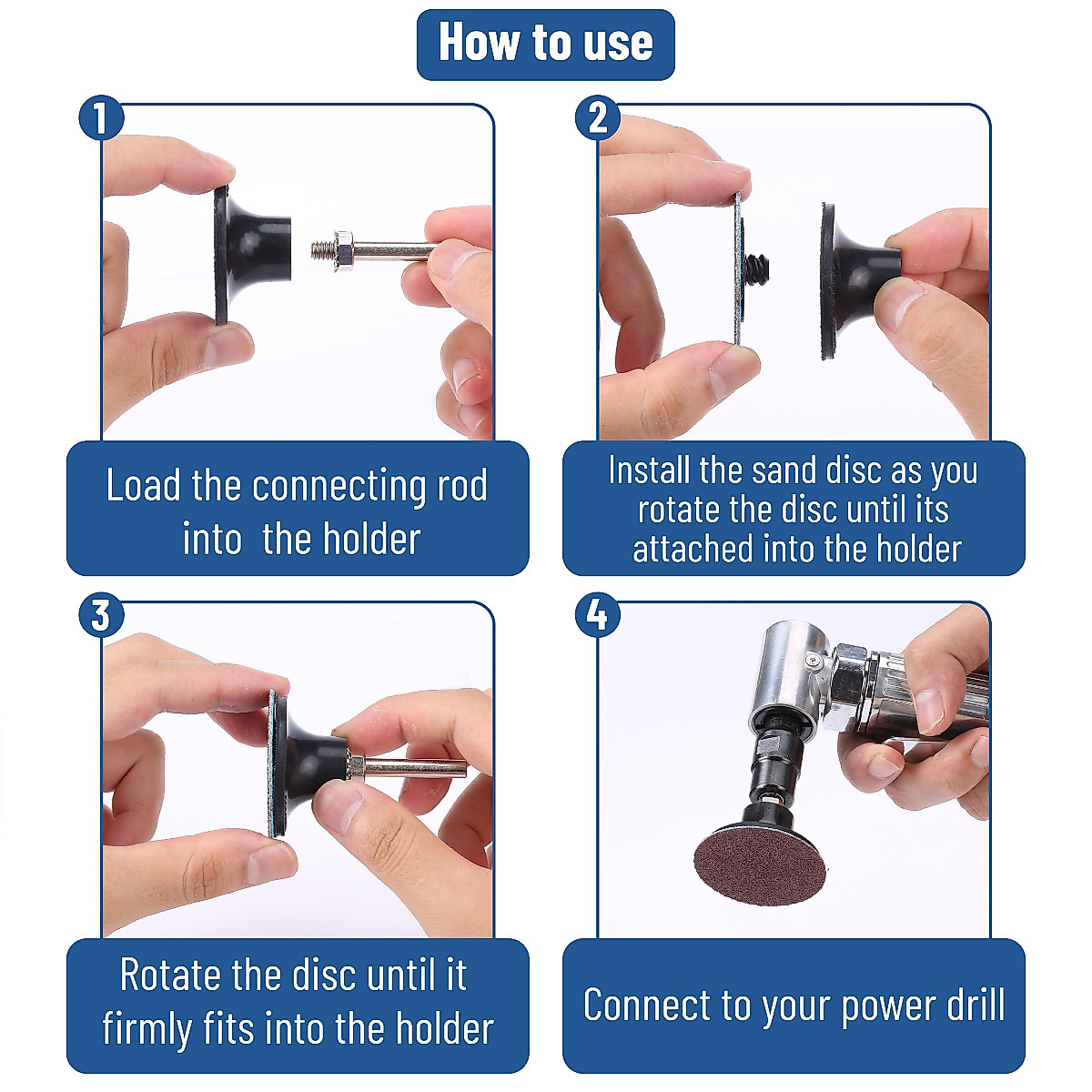 How to use

1

Load the connecting rod into the holder

2

Install the sand disc as you rotate the disc until its attached into the holder

3

Rotate the disc until it firmly fits into the holder

4

Connect to your power drill