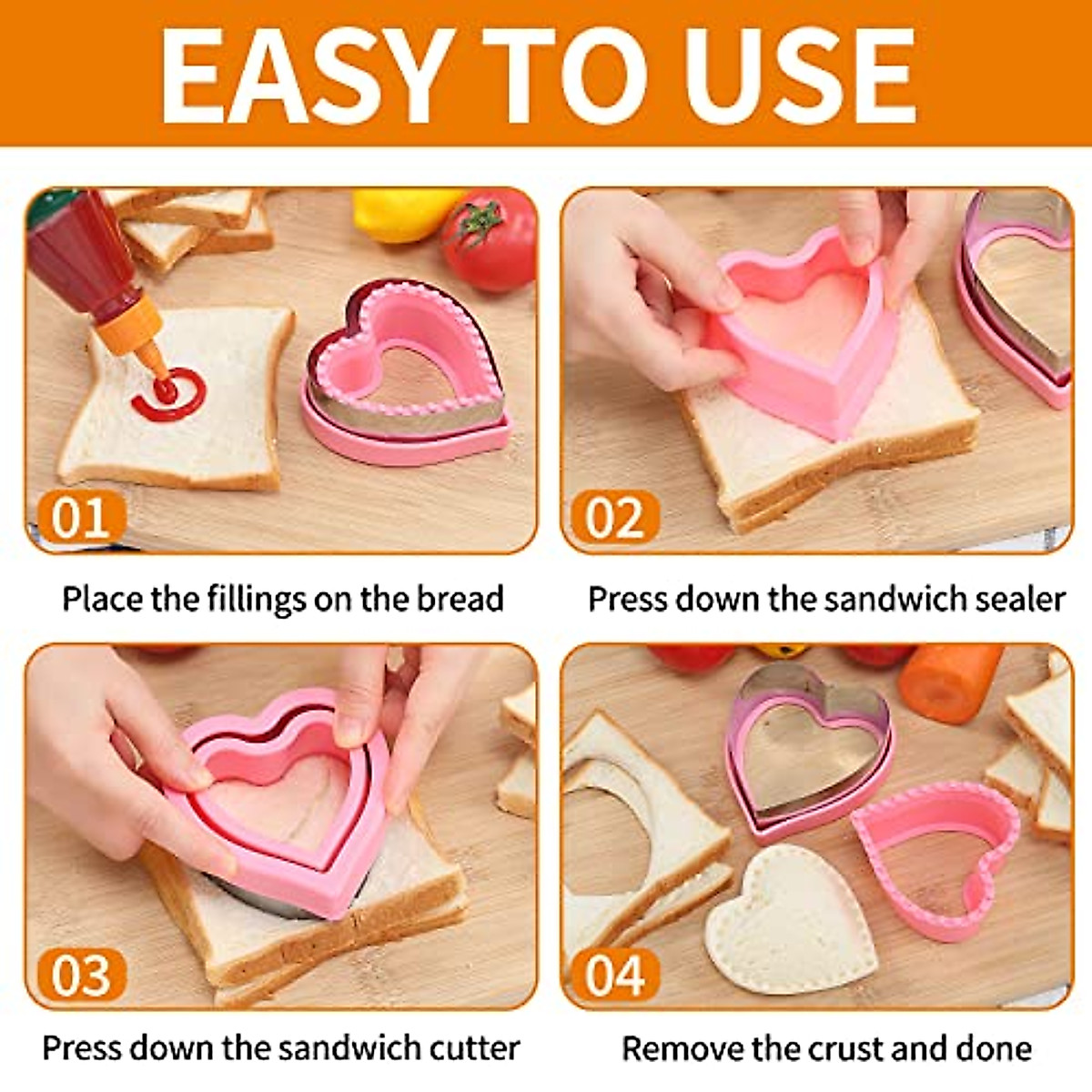 EASY TO USE

01

Place the fillings on the bread

02

Press down the sandwich sealer

03

Press down the sandwich cutter

04

Remove the crust and done