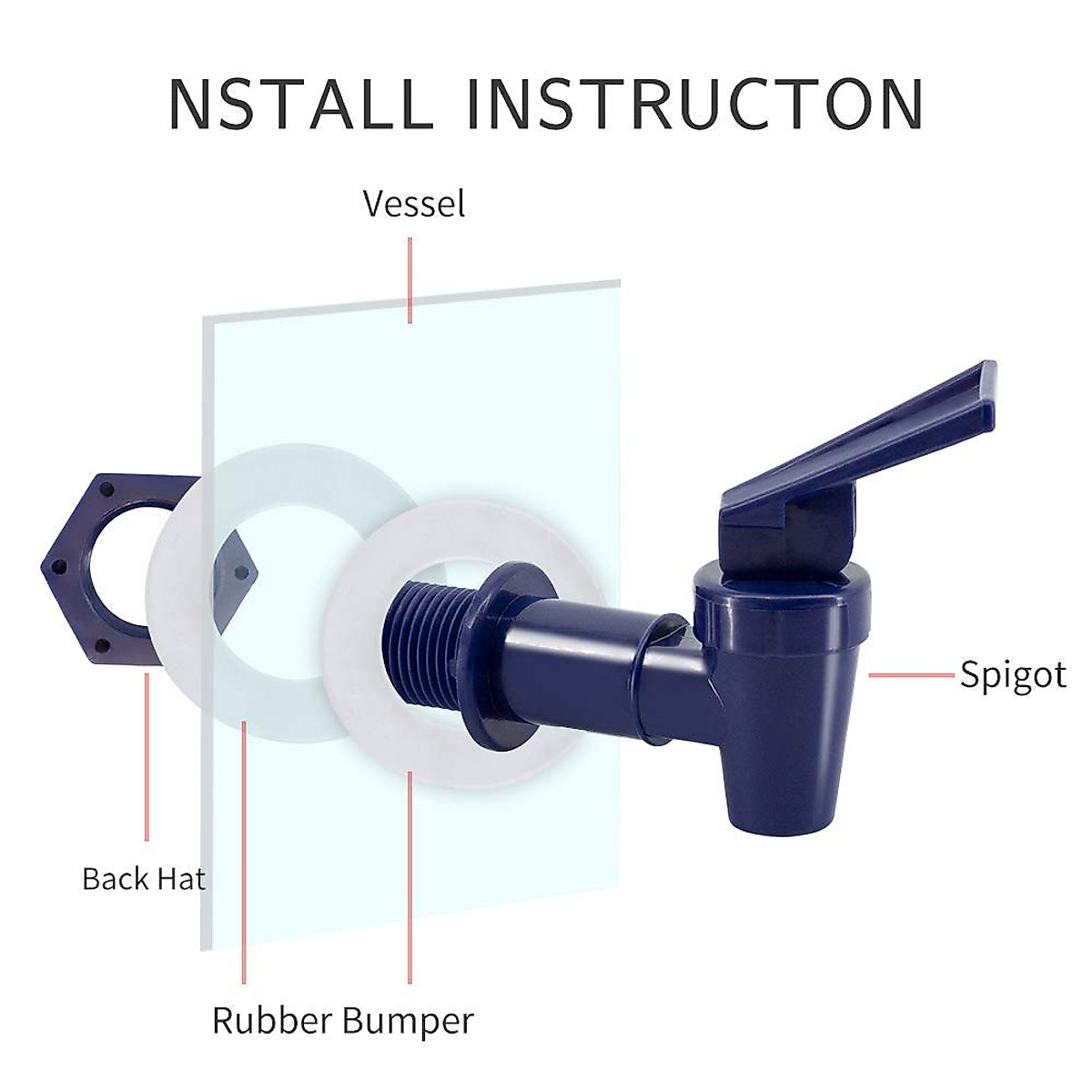 NSTALL INSTRUCTON

Vessel

Spigot

Back Hat

Rubber Bumper