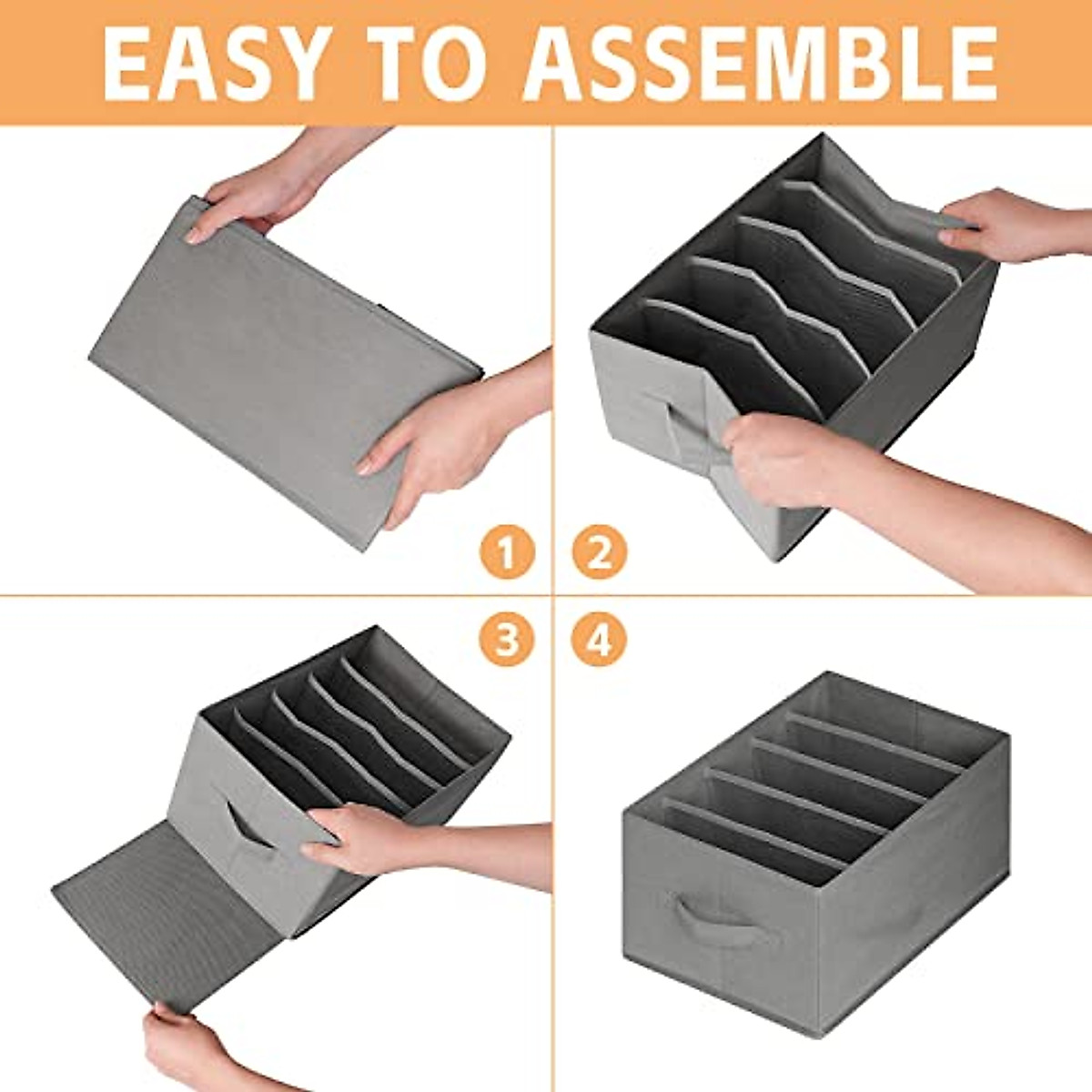 EASY TO ASSEMBLE

1

2

3

4