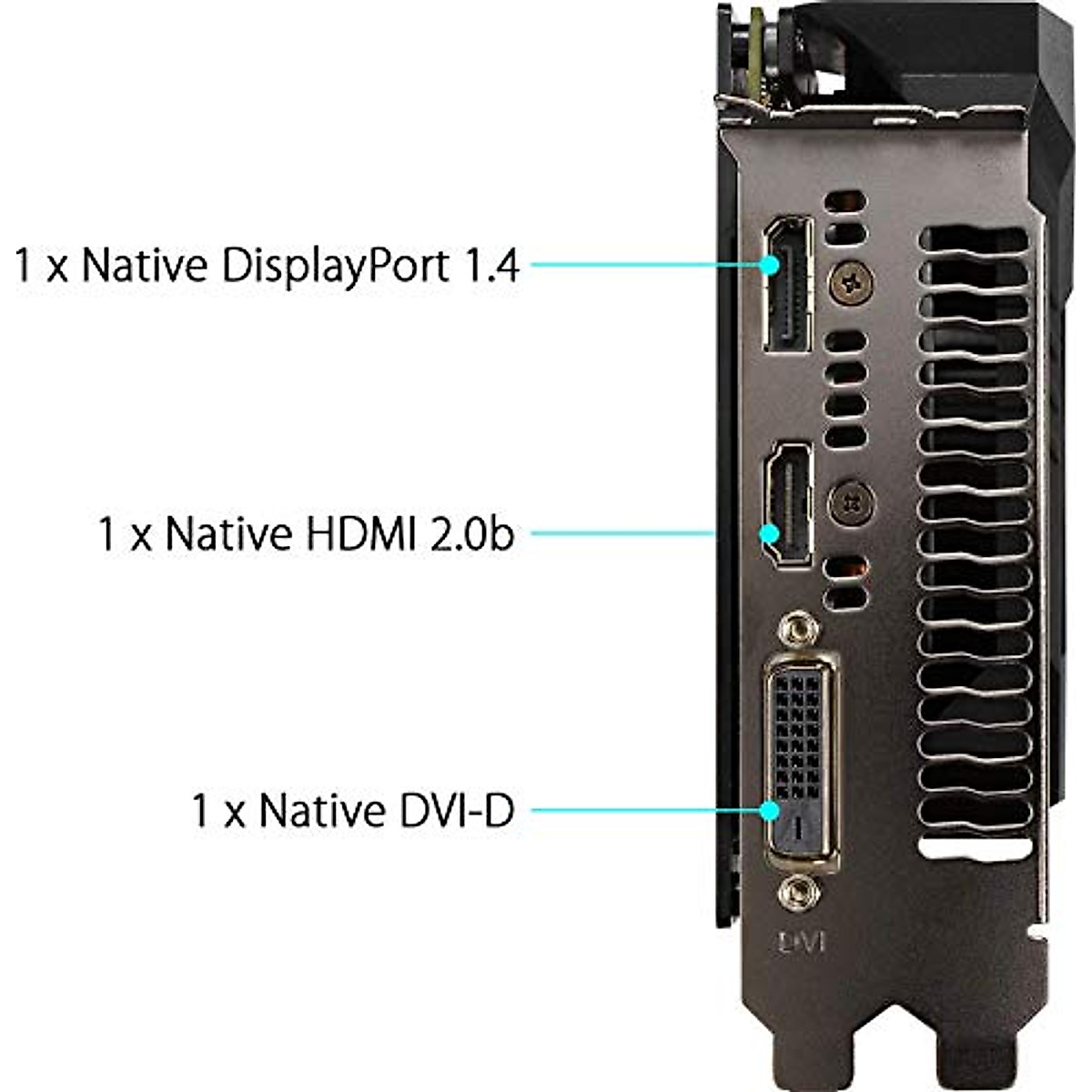 1 x Native DisplayPort 1.4

1 x Native HDMI 2.0b

1 x Native DVI-D

DVI