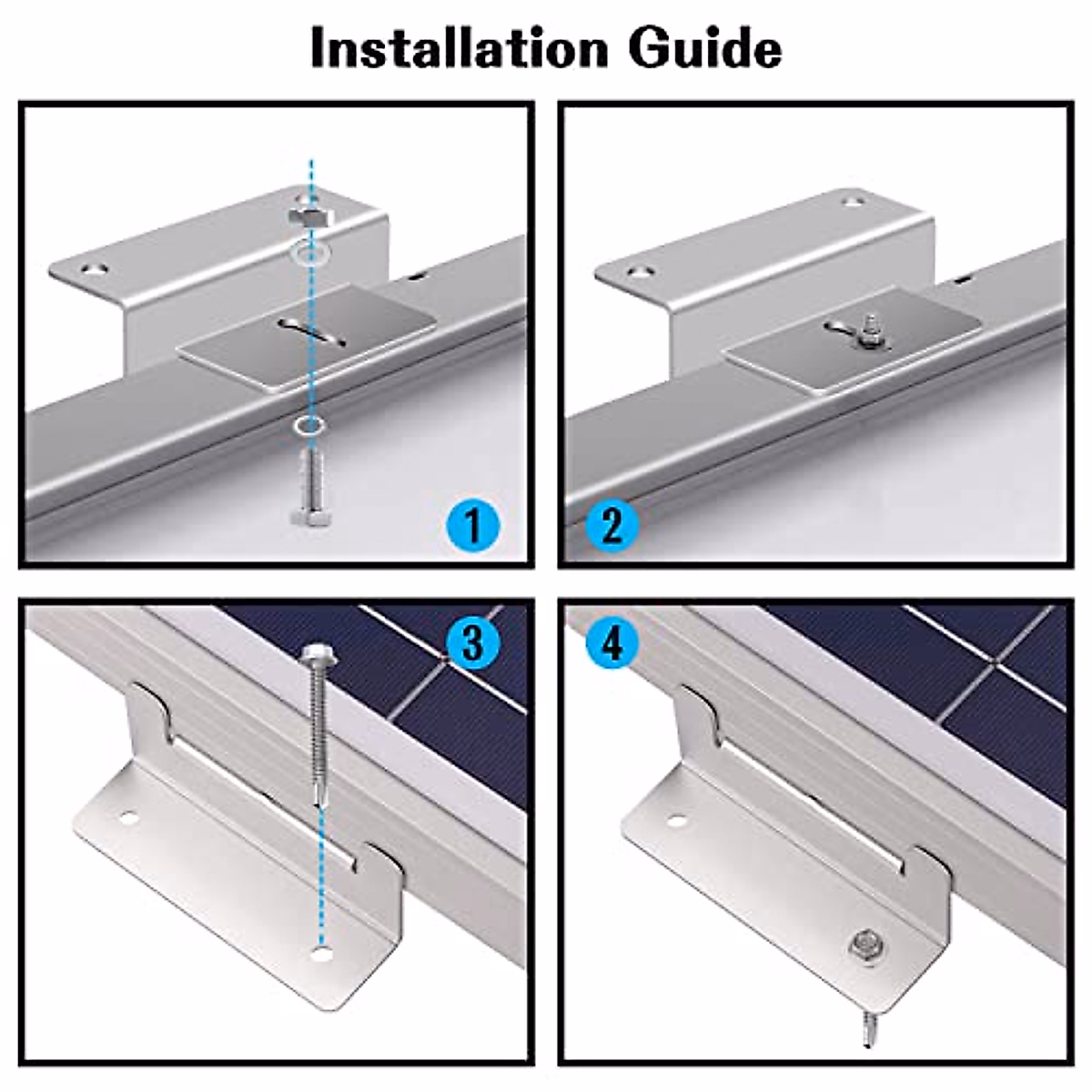 Installation Guide

1

2

3

4