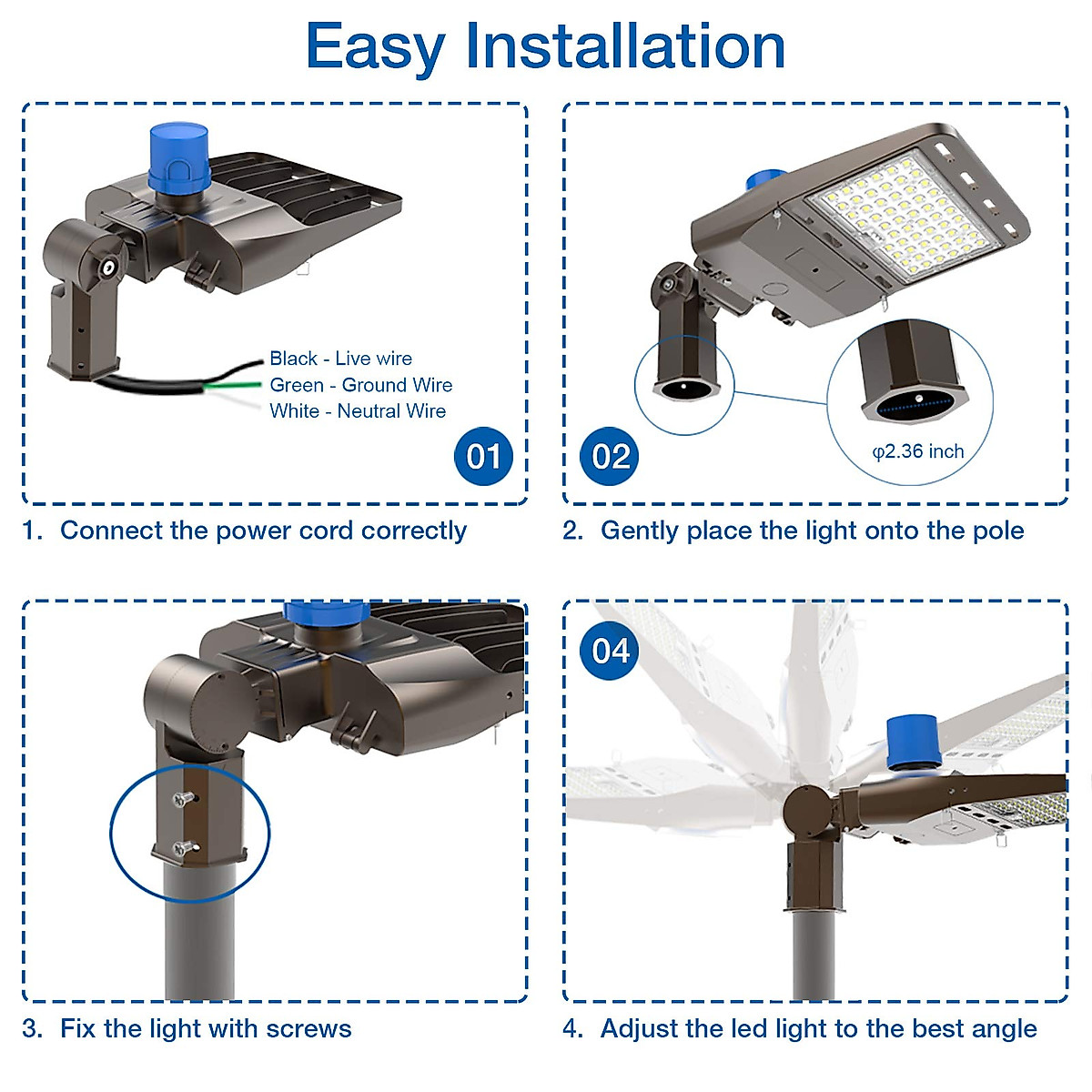 Easy Installation

Black - Live wire
Green - Ground Wire
White - Neutral Wire

01

1. Connect the power cord correctly

02

φ2.36 inch

2. Gently place the light onto the pole

3. Fix the light with screws

04

4. Adjust the led light to the best angle