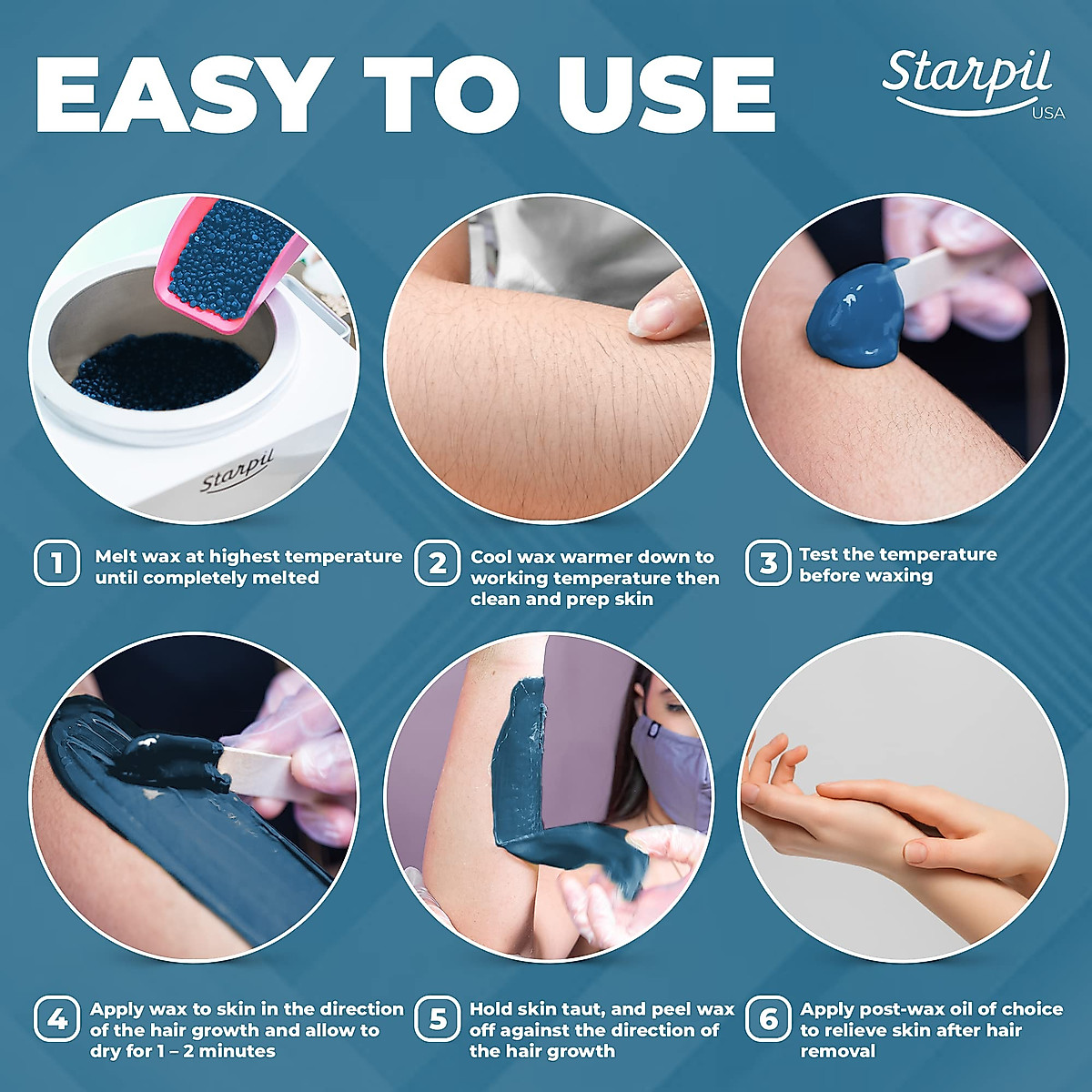 EASY TO USE

Starpil USA

Starpil

1 Melt wax at highest temperature until completely melted

2 Cool wax warmer down to working temperature then clean and prep skin

3 Test the temperature before waxing

4 Apply wax to skin in the direction of the hair growth and allow to dry for 1 – 2 minutes

5 Hold skin taut, and peel wax off against the direction of the hair growth

6 Apply post-wax oil of choice to relieve skin after hair removal