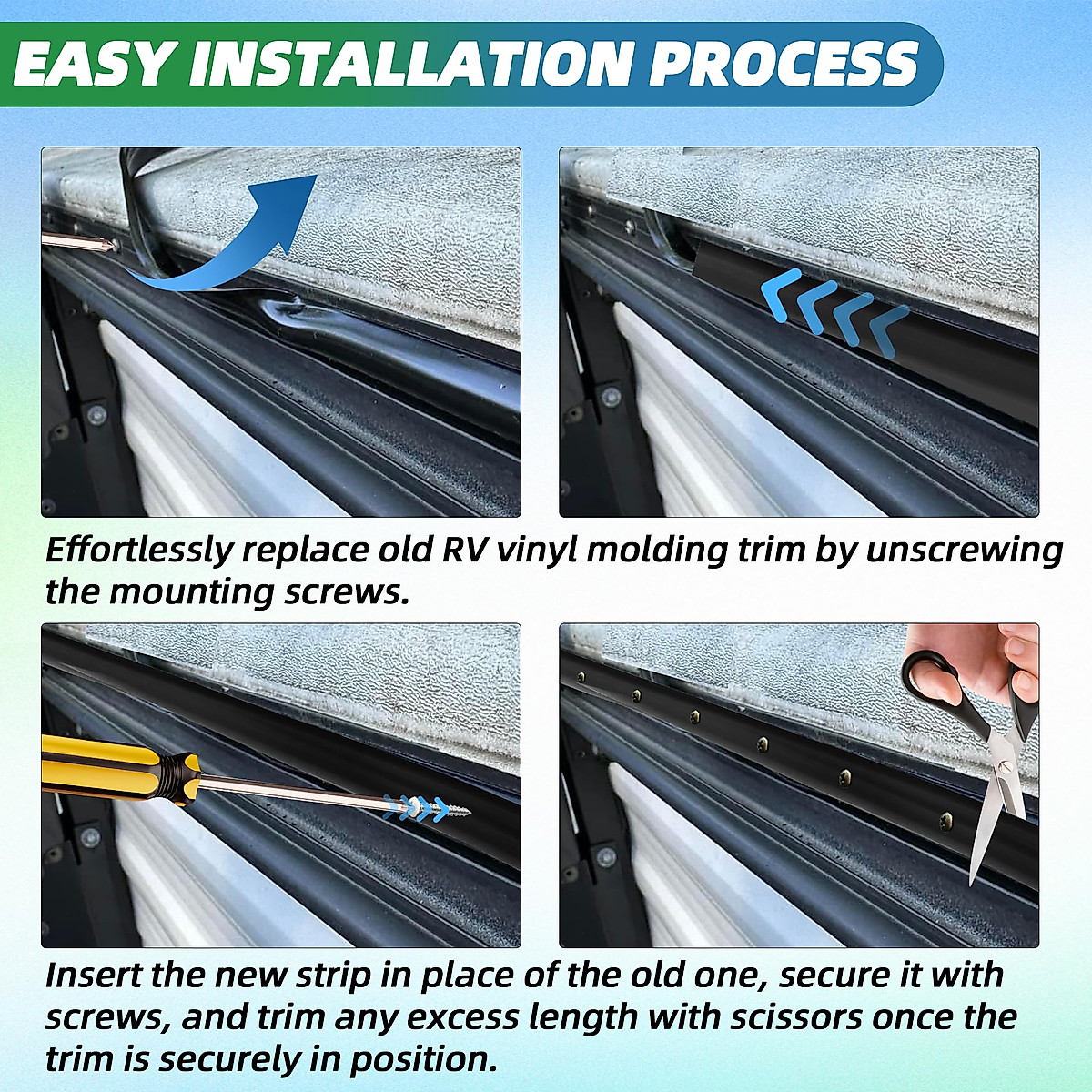 EASY INSTALLATION PROCESS

Effortlessly replace old RV vinyl molding trim by unscrewing the mounting screws.

Insert the new strip in place of the old one, secure it with screws, and trim any excess length with scissors once the trim is securely in position.