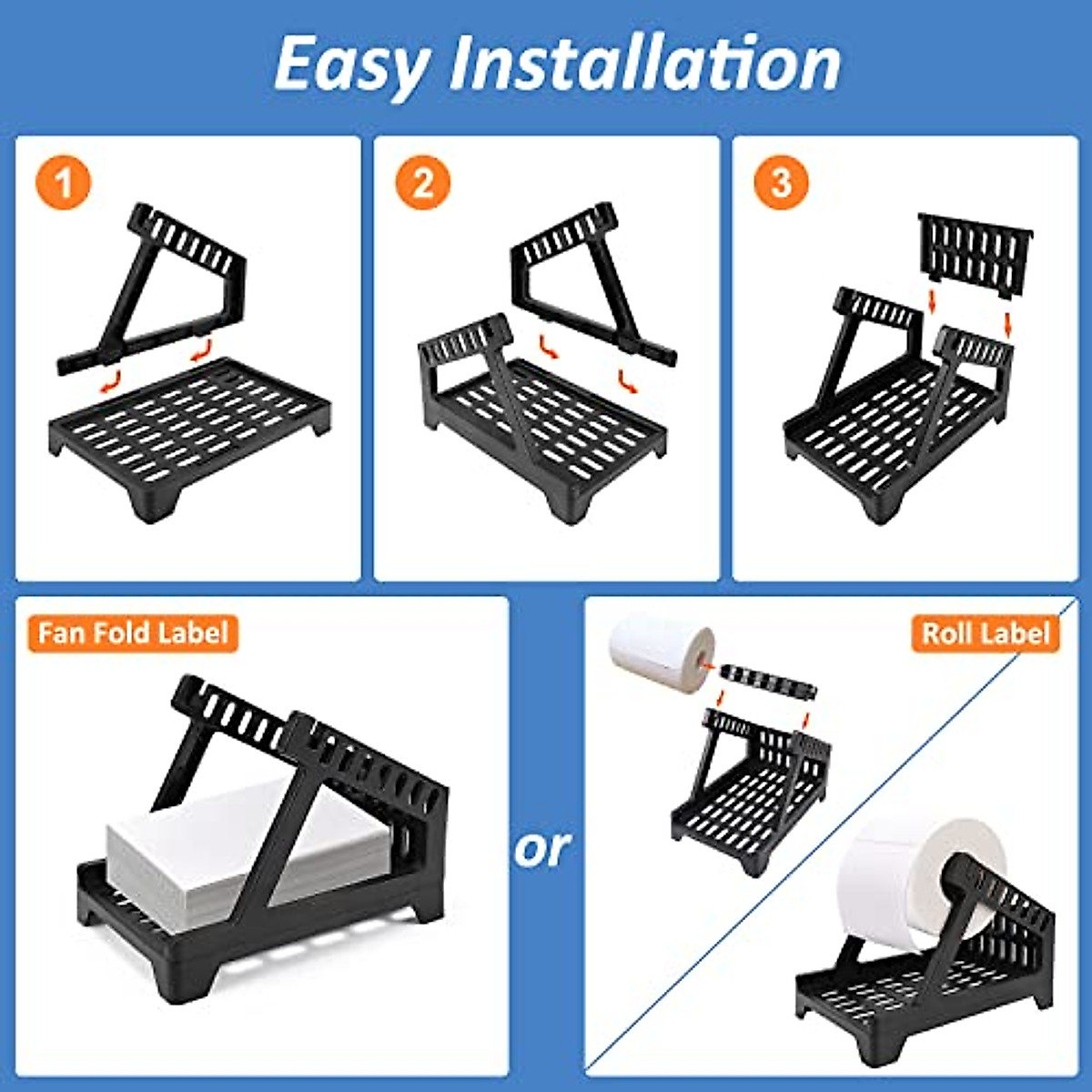 Easy Installation

1

2

3

Fan Fold Label

or

Roll Label