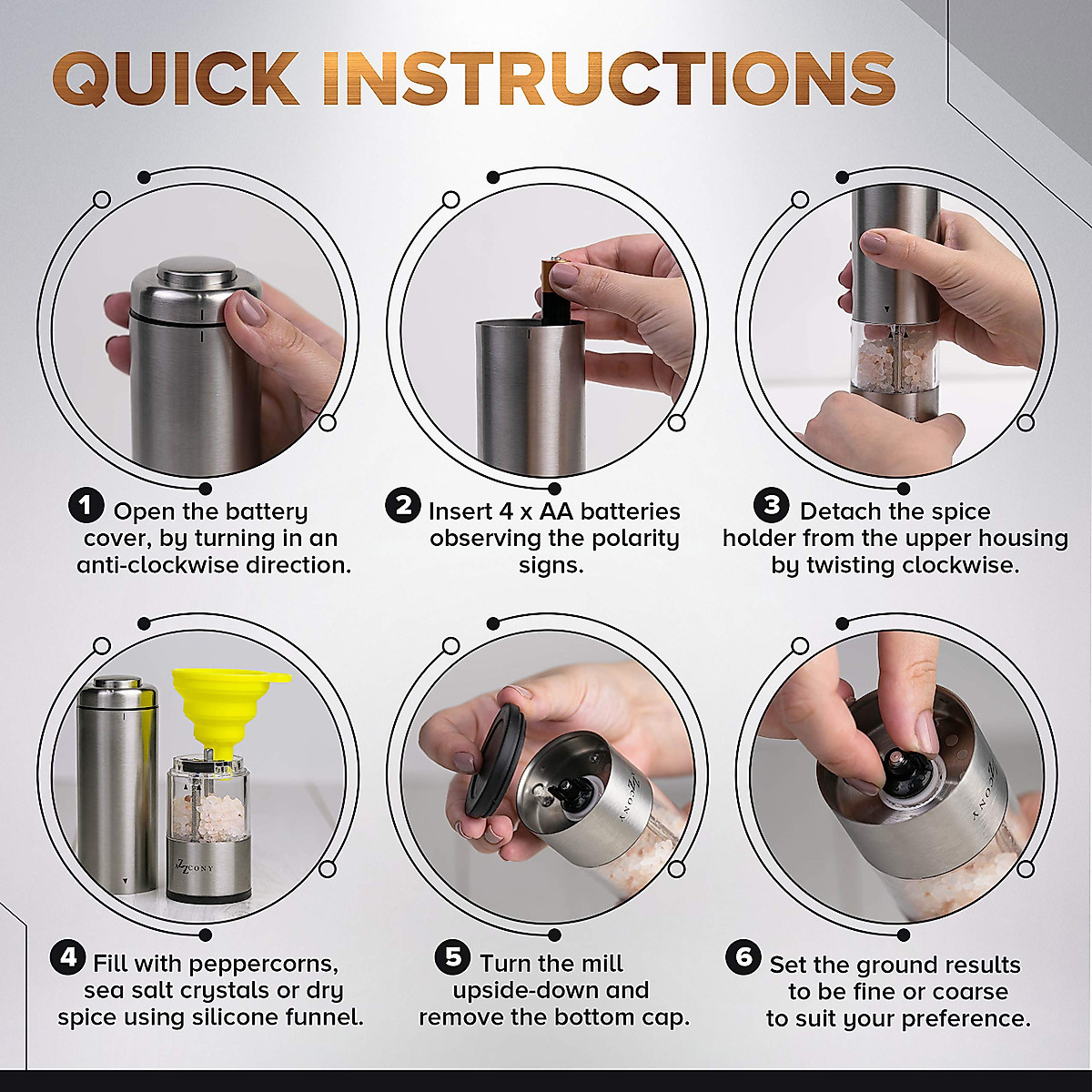 QUICK INSTRUCTIONS

1 Open the battery cover, by turning in an anti-clockwise direction.

2 Insert 4 x AA batteries observing the polarity signs.

3 Detach the spice holder from the upper housing by twisting clockwise.

AZZCONY

4 Fill with peppercorns, sea salt crystals or dry spice using silicone funnel.

AZZCONY

5 Turn the mill upside-down and remove the bottom cap.

AZZCONY

6 Set the ground results to be fine or coarse to suit your preference.