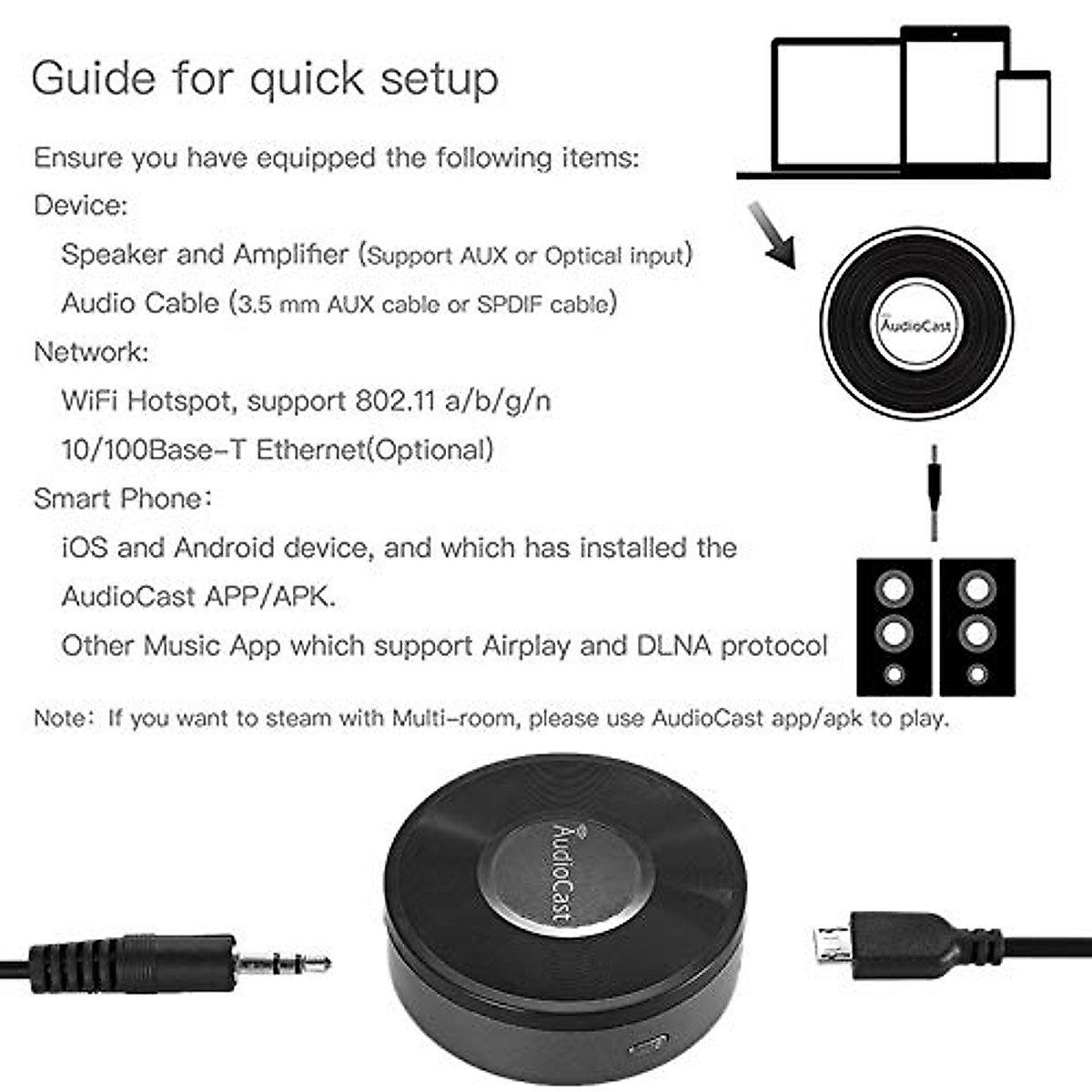 Guide for quick setup

Ensure you have equipped the following items:

Device:

Speaker and Amplifier (Support AUX or Optical input)

Audio Cable (3.5 mm AUX cable or SPDIF cable)

Network:

WiFi Hotspot, support 802.11 a/b/g/n

10/100Base-T Ethernet(Optional)

Smart Phone:

iOS and Android device, and which has installed the AudioCast APP/APK.

Other Music App which support Airplay and DLNA protocol

Note: If you want to steam with Multi-room, please use AudioCast app/apk to play.

AudioCast

AudioCast