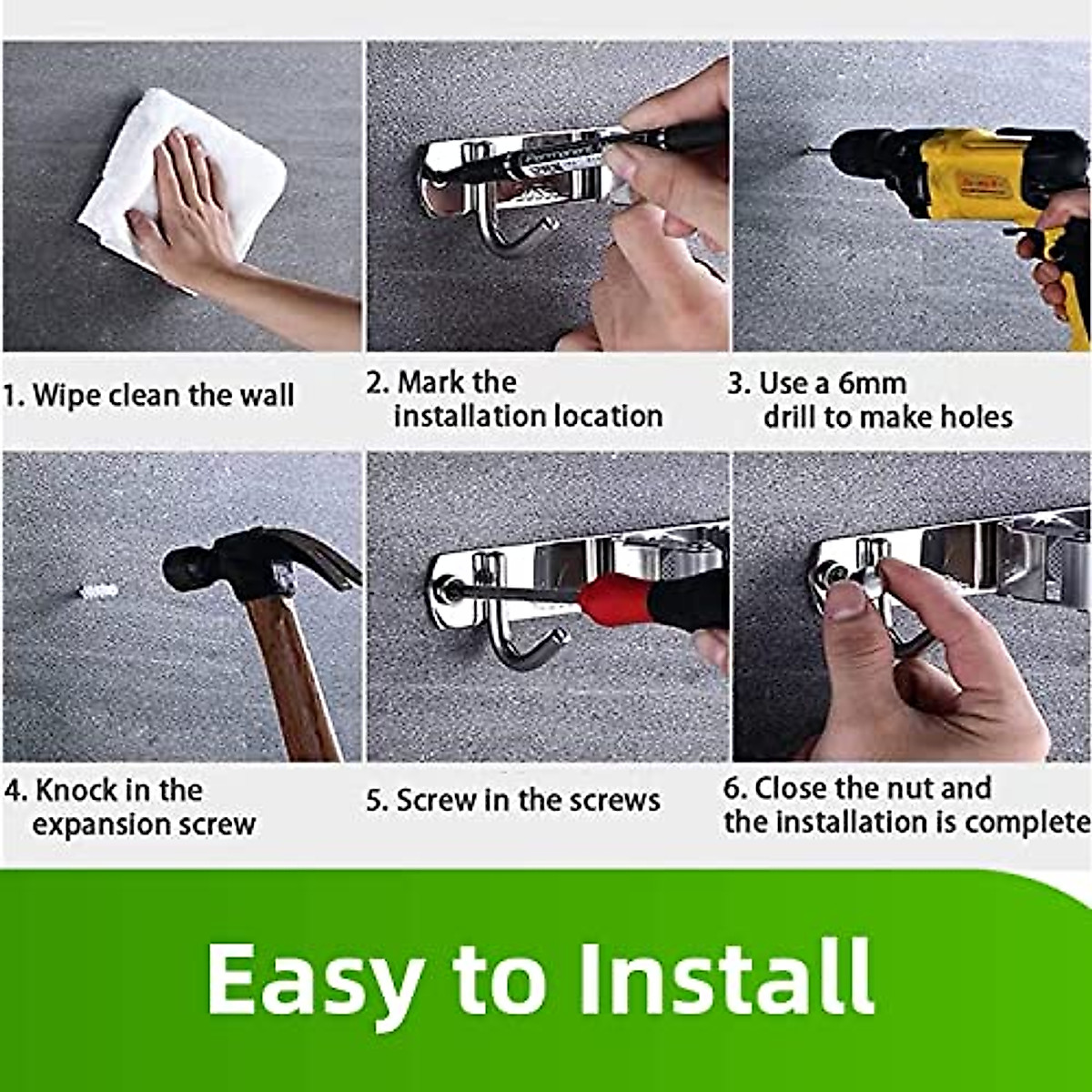 1. Wipe clean the wall

2. Mark the installation location

3. Use a 6mm drill to make holes

4. Knock in the expansion screw

5. Screw in the screws

6. Close the nut and the installation is complete

Easy to Install