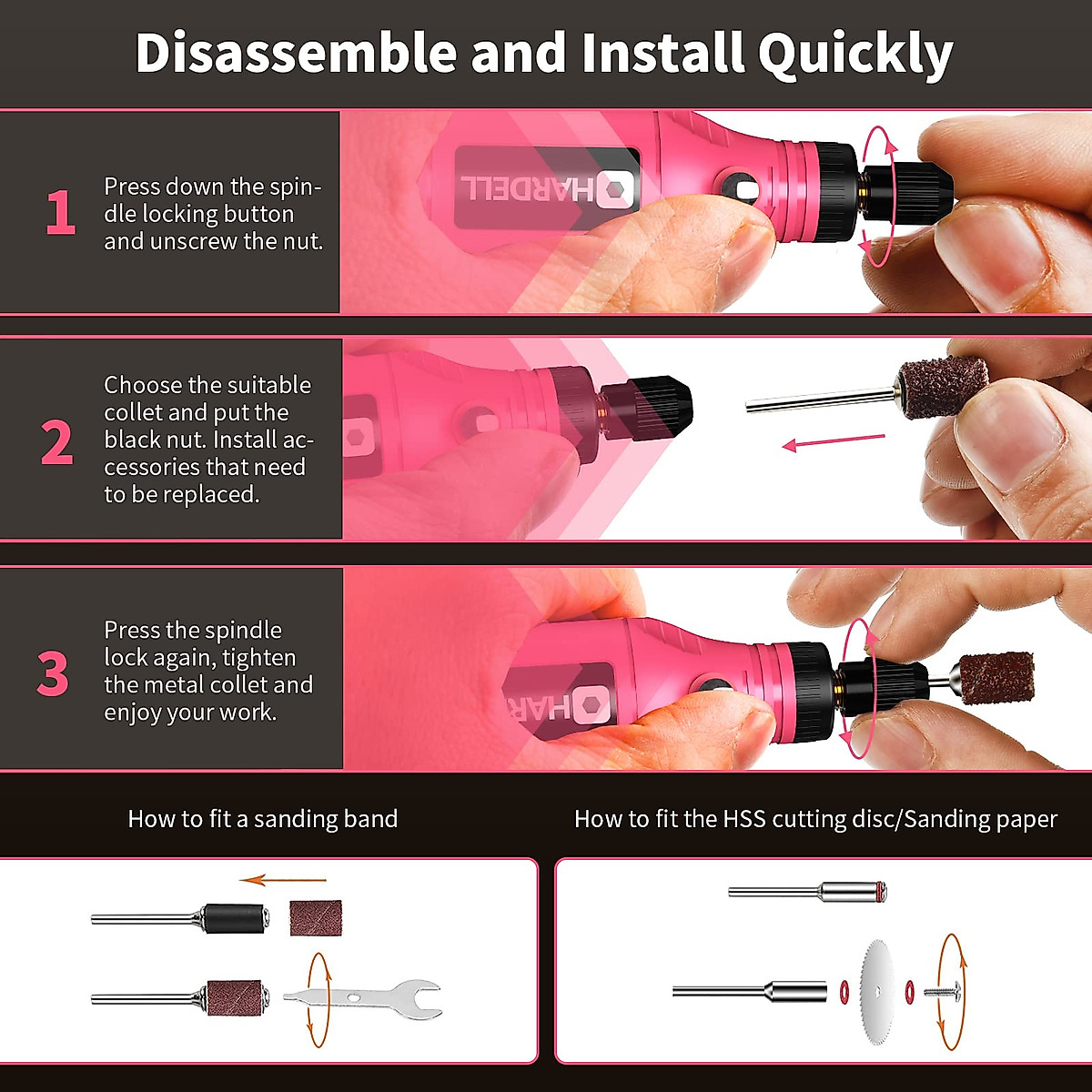 Disassemble and Install Quickly

1 Press down the spindle locking button and unscrew the nut.

HARDELL

2 Choose the suitable collet and put the black nut. Install accessories that need to be replaced.

3 Press the spindle lock again, tighten the metal collet and enjoy your work.

HAR

How to fit a sanding band

How to fit the HSS cutting disc/Sanding paper