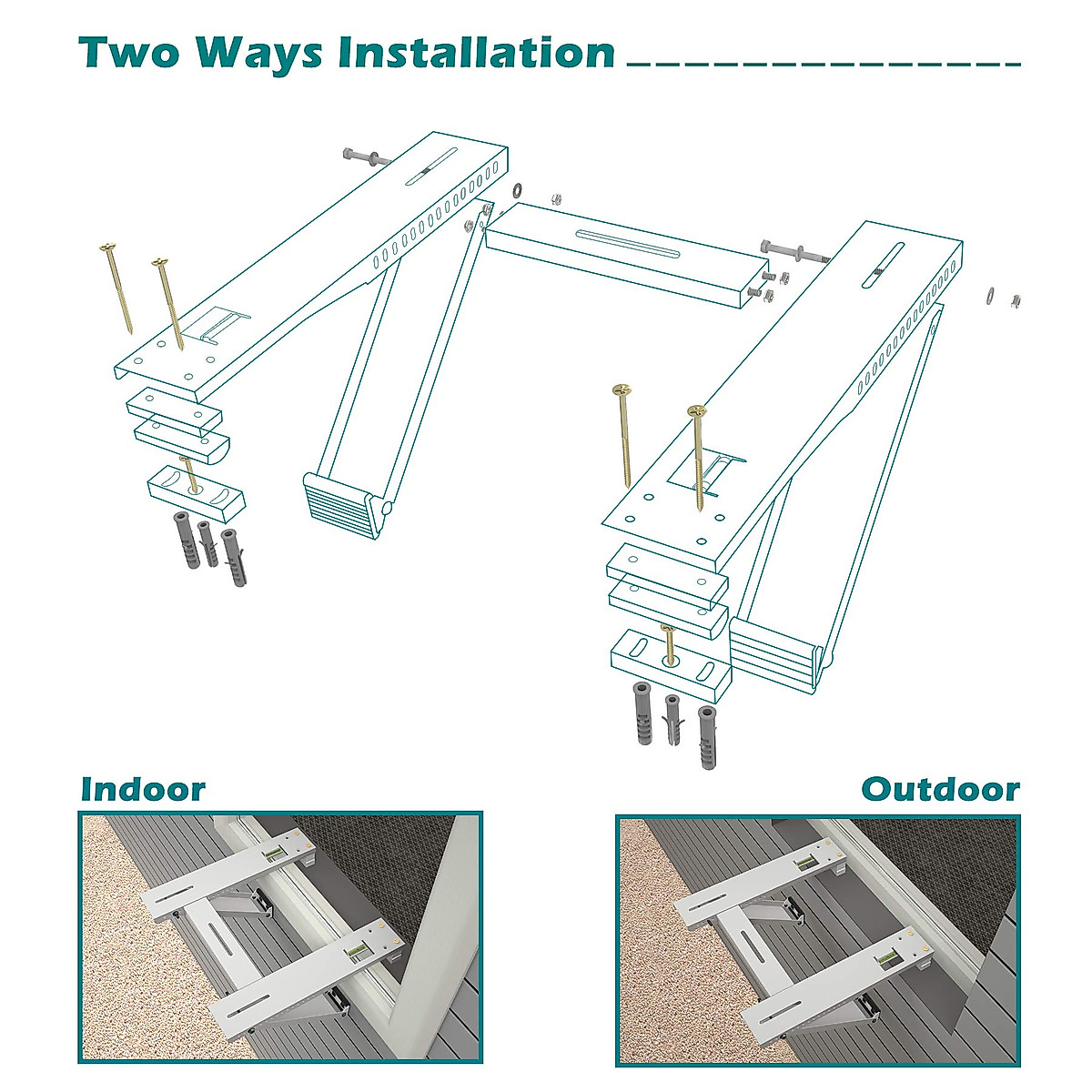 Two Ways Installation

Indoor

Outdoor