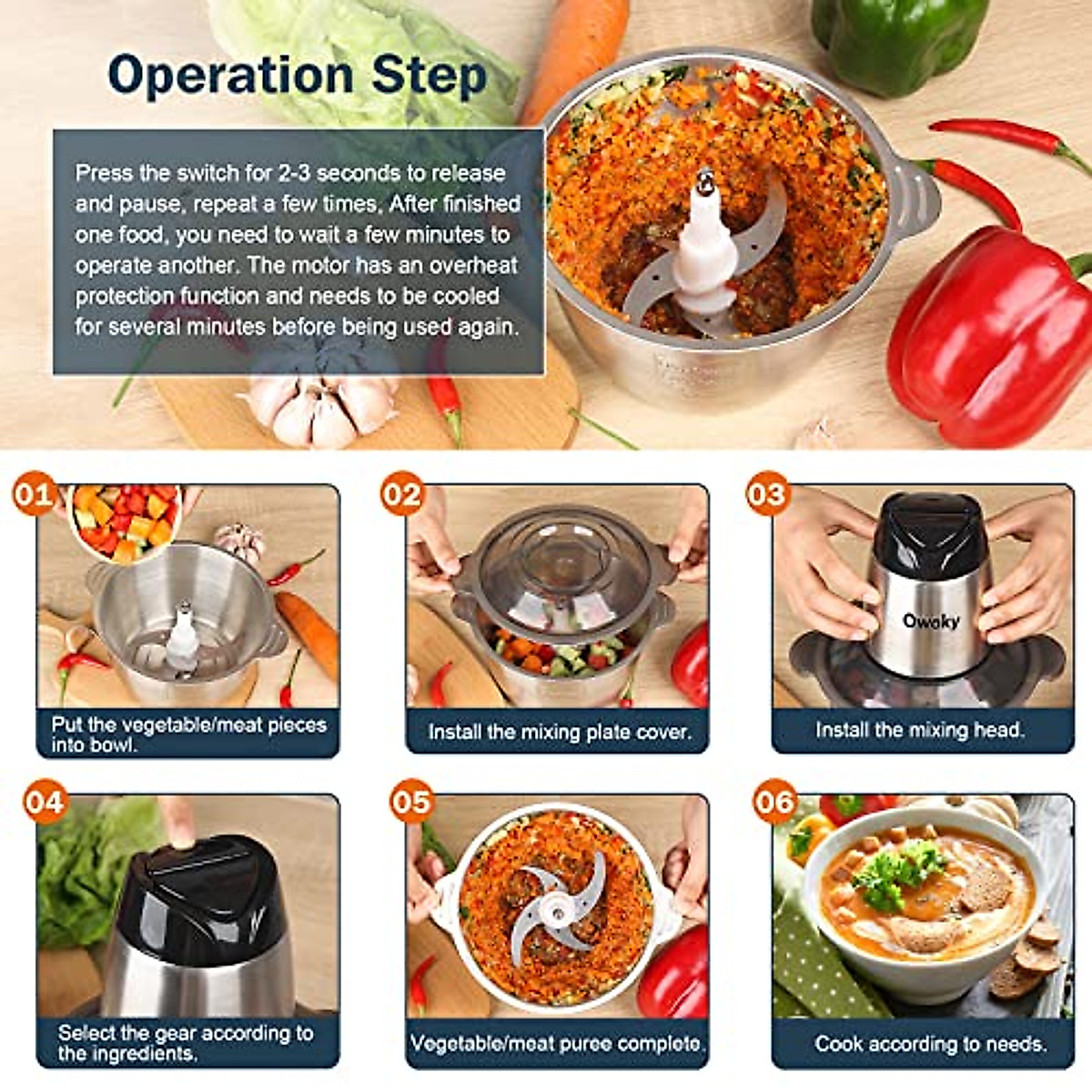 Operation Step

Press the switch for 2-3 seconds to release and pause, repeat a few times, After finished one food, you need to wait a few minutes to operate another. The motor has an overheat protection function and needs to be cooled for several minutes before being used again.

01

Put the vegetable/meat pieces into bowl.

02

Install the mixing plate cover.

03

Owoky

Install the mixing head.

04

Select the gear according to the ingredients.

05

Vegetable/meat puree complete.

06

Cook according to needs.