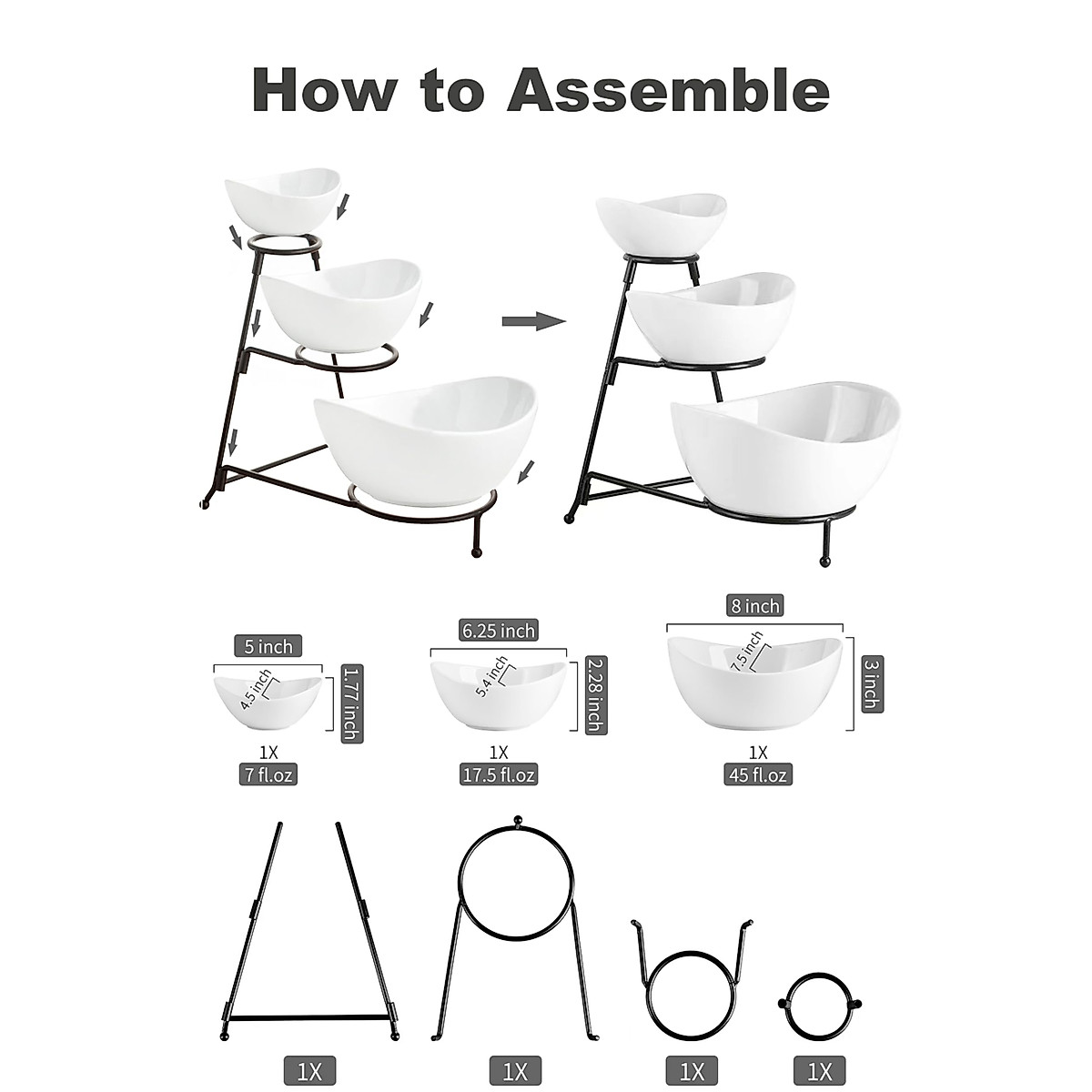 How to Assemble

5 inch
4.5 inch
1.77 inch
1X
7 fl.oz

6.25 inch
5.4 inch
2.28 inch
1X
17.5 fl.oz

8 inch
7.5 inch
3 inch
1X
45 fl.oz

1X
1X
1X
1X