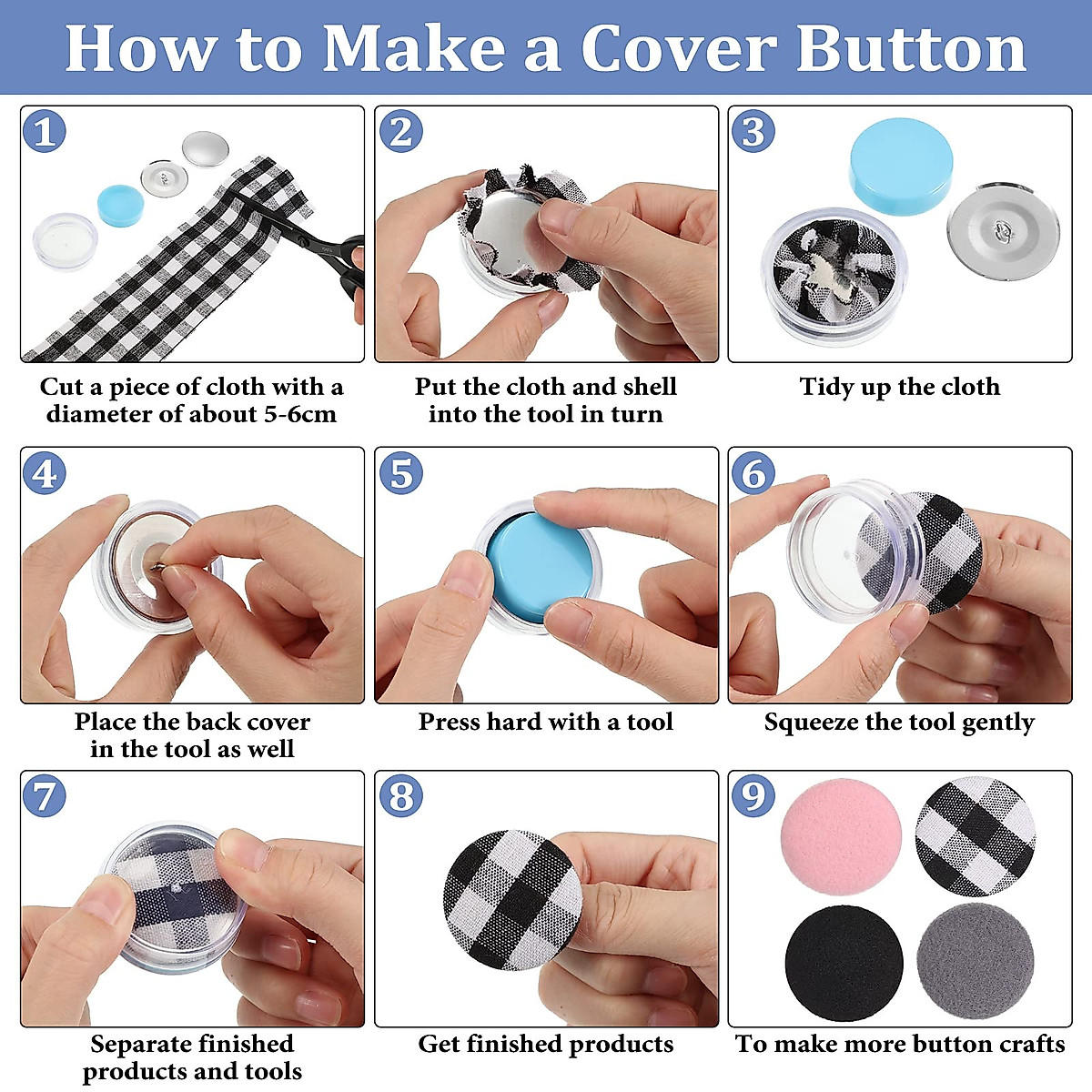 How to Make a Cover Button

1
Cut a piece of cloth with a diameter of about 5-6cm

2
Put the cloth and shell into the tool in turn

3
Tidy up the cloth

4
Place the back cover in the tool as well

5
Press hard with a tool

6
Squeeze the tool gently

7
Separate finished products and tools

8
Get finished products

9
To make more button crafts