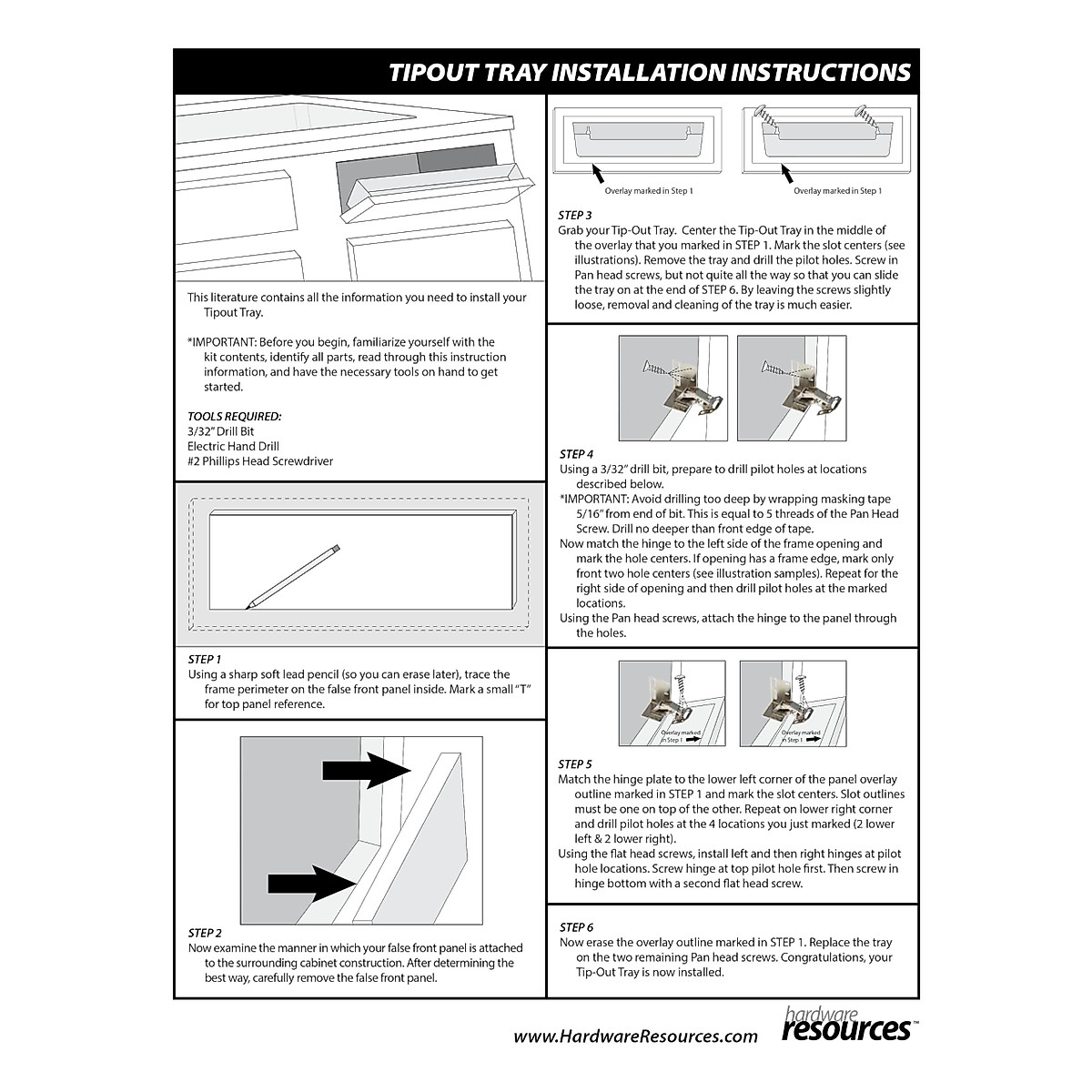 TIPOUT TRAY INSTALLATION INSTRUCTIONS

This literature contains all the information you need to install your Tipout Tray.

*IMPORTANT: Before you begin, familiarize yourself with the kit contents, identify all parts, read through this instruction information, and have the necessary tools on hand to get started.

TOOLS REQUIRED:
3/32" Drill Bit
Electric Hand Drill
#2 Phillips Head Screwdriver

STEP 1
Using a sharp soft lead pencil (so you can erase later), trace the frame perimeter on the false front panel inside. Mark a small "T" for top panel reference.

STEP 2
Now examine the manner in which your false front panel is attached to the surrounding cabinet construction. After determining the best way, carefully remove the false front panel.

Overlay marked in Step 1
Overlay marked in Step 1

STEP 3
Grab your Tip-Out Tray. Center the Tip-Out Tray in the middle of the overlay that you marked in STEP 1. Mark the slot centers (see illustrations). Remove the tray and drill the pilot holes. Screw in Pan head screws, but not quite all the way so that you can slide the tray on at the end of STEP 6. By leaving the screws slightly loose, removal and cleaning of the tray is much easier.

STEP 4
Using a 3/32" drill bit, prepare to drill pilot holes at locations described below.
*IMPORTANT: Avoid drilling too deep by wrapping masking tape 5/16" from end of bit. This is equal to 5 threads of the Pan Head Screw. Drill no deeper than front edge of tape.
Now match the hinge to the left side of the frame opening and mark the hole centers. If opening has a frame edge, mark only front two hole centers (see illustration samples). Repeat for the right side of opening and then drill pilot holes at the marked locations.
Using the Pan head screws, attach the hinge to the panel through the holes.

Overlay marked in Step 1
Overlay marked in Step 1

STEP 5
Match the hinge plate to the lower left corner of the panel overlay outline marked in STEP 1 and mark the slot centers. Slot outlines must be one on top of the other. Repeat on lower right corner and drill pilot holes at the 4 locations you just marked (2 lower left & 2 lower right).
Using the flat head screws, install left and then right hinges at pilot hole locations. Screw hinge at top pilot hole first. Then screw in hinge bottom with a second flat head screw.

STEP 6
Now erase the overlay outline marked in STEP 1. Replace the tray on the two remaining Pan head screws. Congratulations, your Tip-Out Tray is now installed.

www.HardwareResources.com
hardware resources™