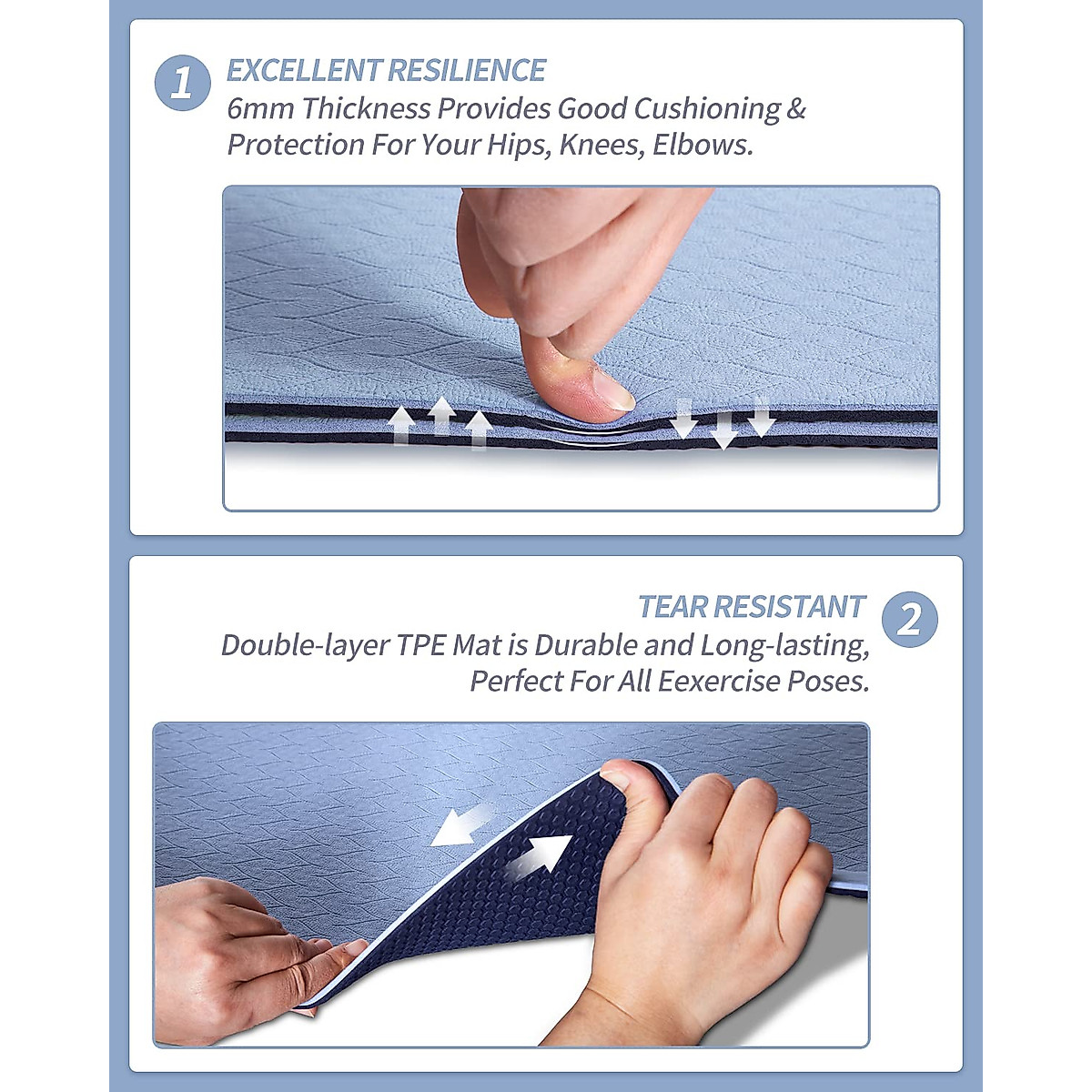 1
EXCELLENT RESILIENCE
6mm Thickness Provides Good Cushioning & Protection For Your Hips, Knees, Elbows.

TEAR RESISTANT
2
Double-layer TPE Mat is Durable and Long-lasting, Perfect For All Eexercise Poses.