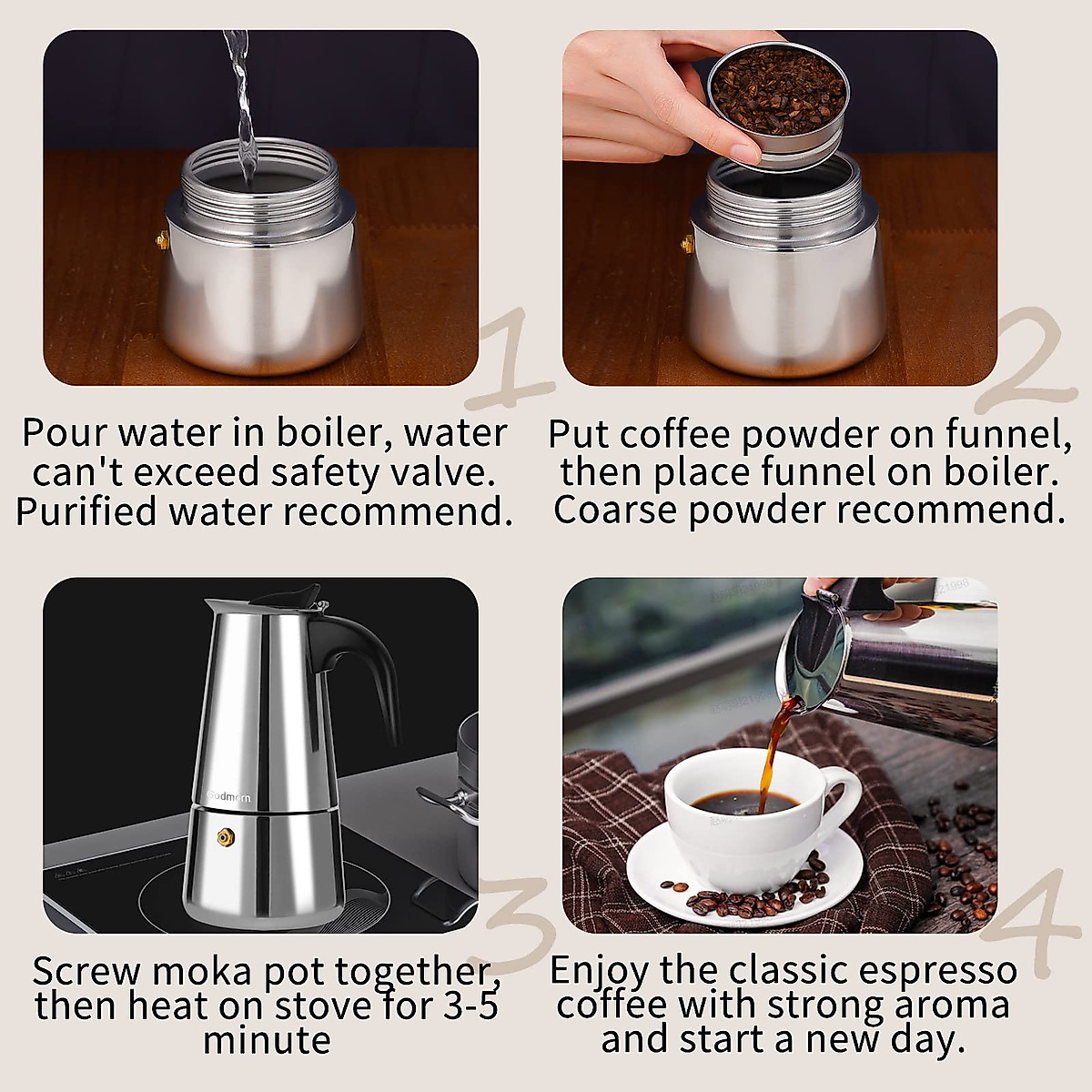 1

Pour water in boiler, water can't exceed safety valve. Purified water recommend.

2

Put coffee powder on funnel, then place funnel on boiler. Coarse powder recommend.

Godmorn

3

Screw moka pot together, then heat on stove for 3-5 minute

4

Enjoy the classic espresso coffee with strong aroma and start a new day.