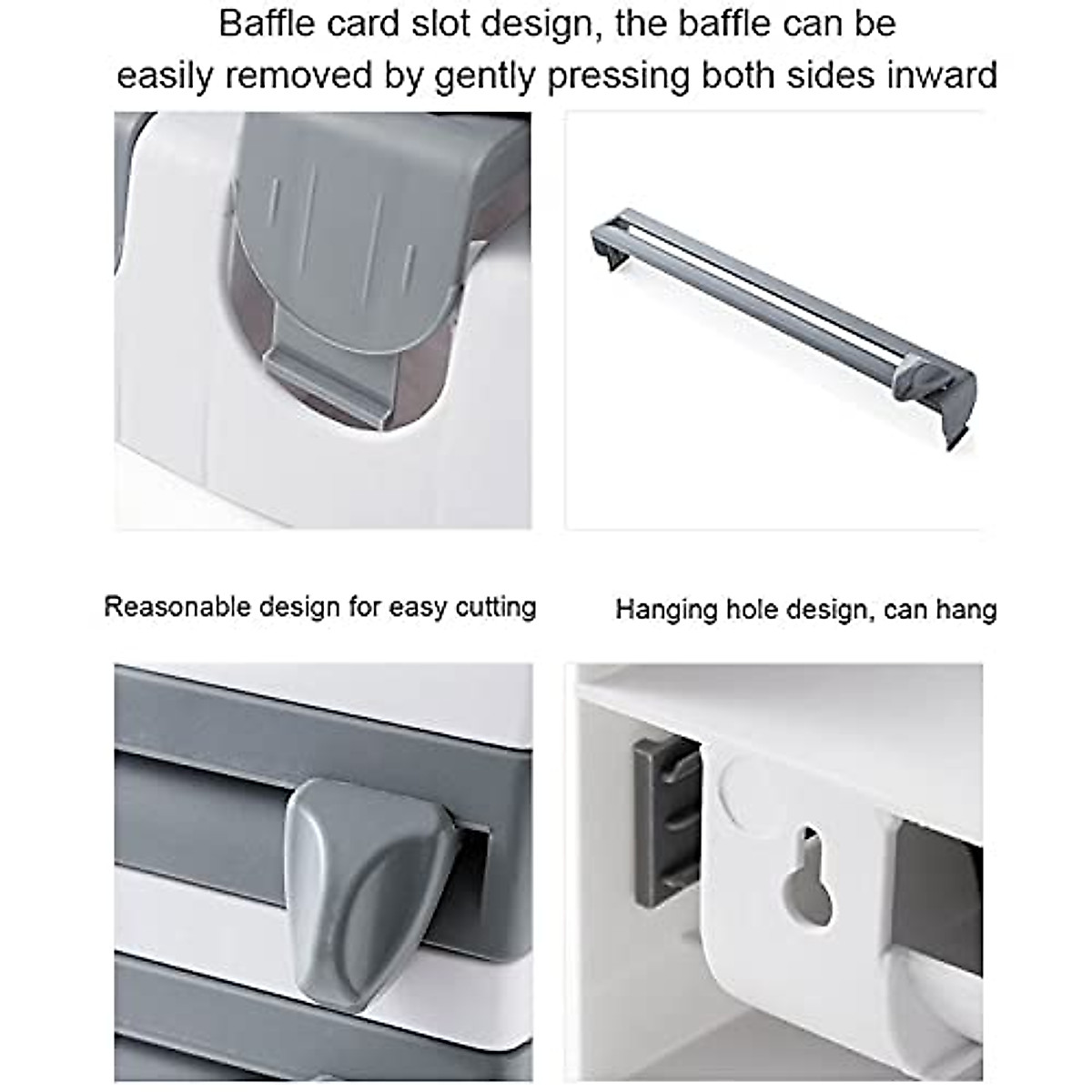 Baffle card slot design, the baffle can be easily removed by gently pressing both sides inward

Reasonable design for easy cutting

Hanging hole design, can hang