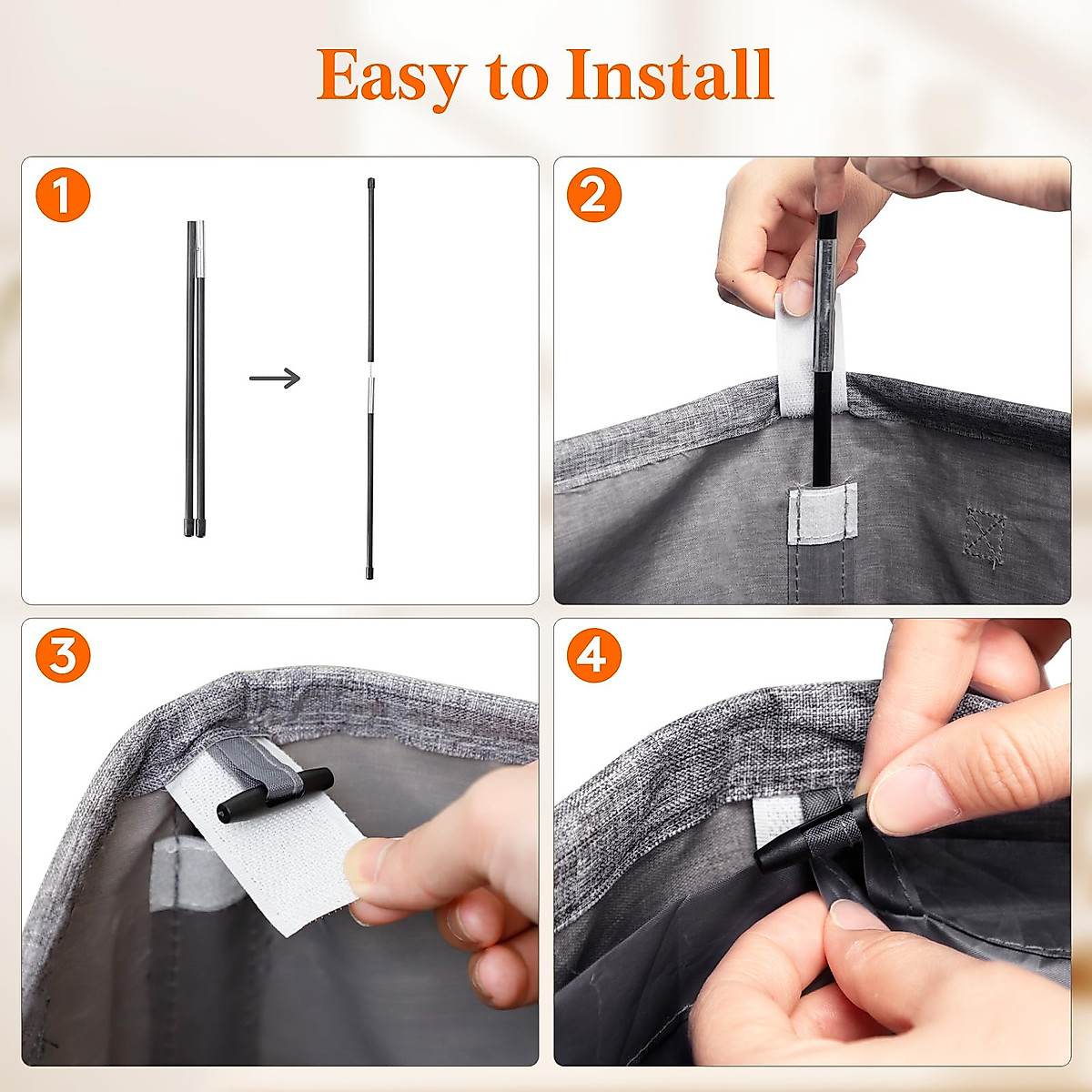 Easy to Install

1

2

3

4