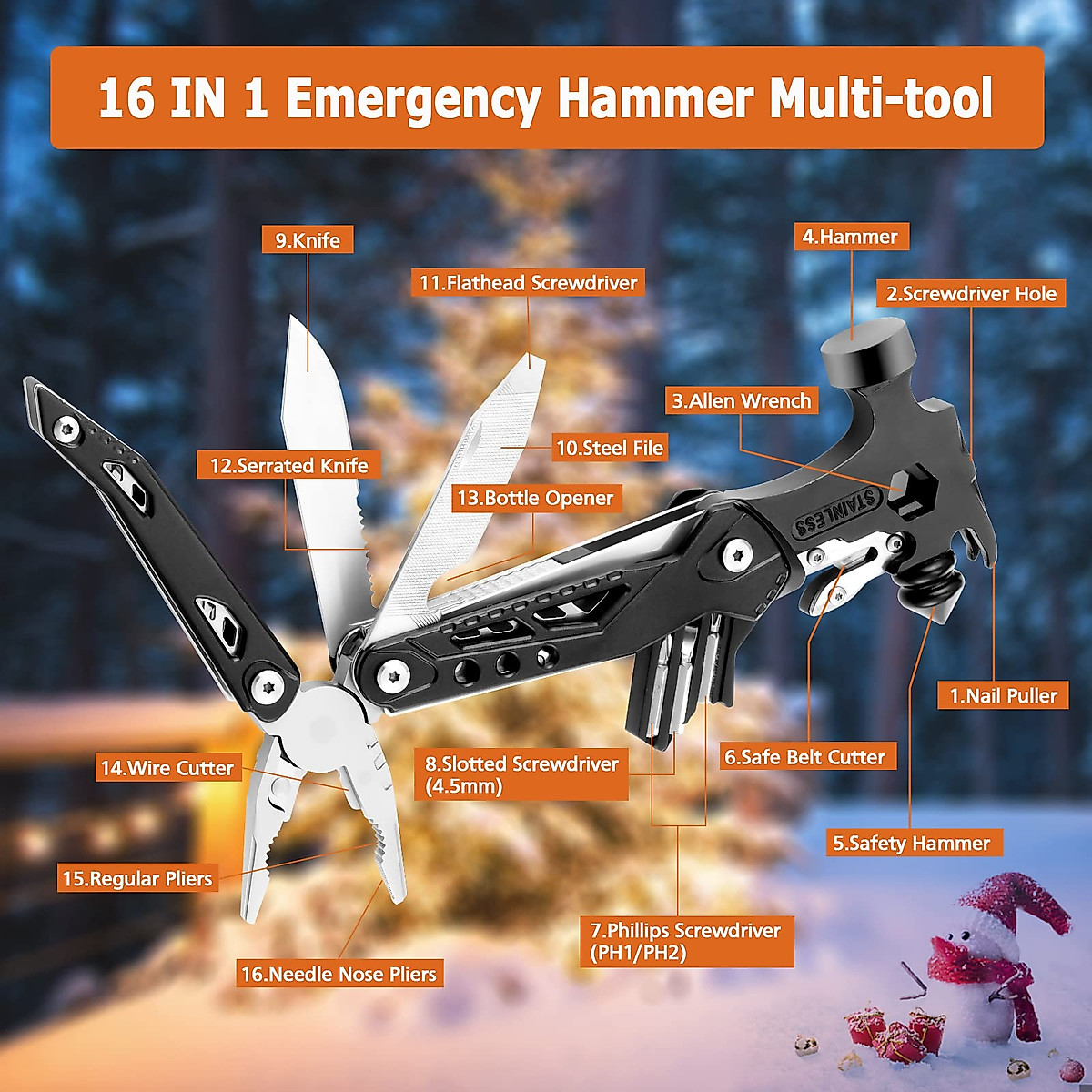 16 IN 1 Emergency Hammer Multi-tool

9.Knife

11.Flathead Screwdriver

4.Hammer

2.Screwdriver Hole

3.Allen Wrench

10.Steel File

12.Serrated Knife

13.Bottle Opener

STAINLESS

1.Nail Puller

14.Wire Cutter

8.Slotted Screwdriver (4.5mm)

6.Safe Belt Cutter

5.Safety Hammer

15.Regular Pliers

7.Phillips Screwdriver (PH1/PH2)

16.Needle Nose Pliers