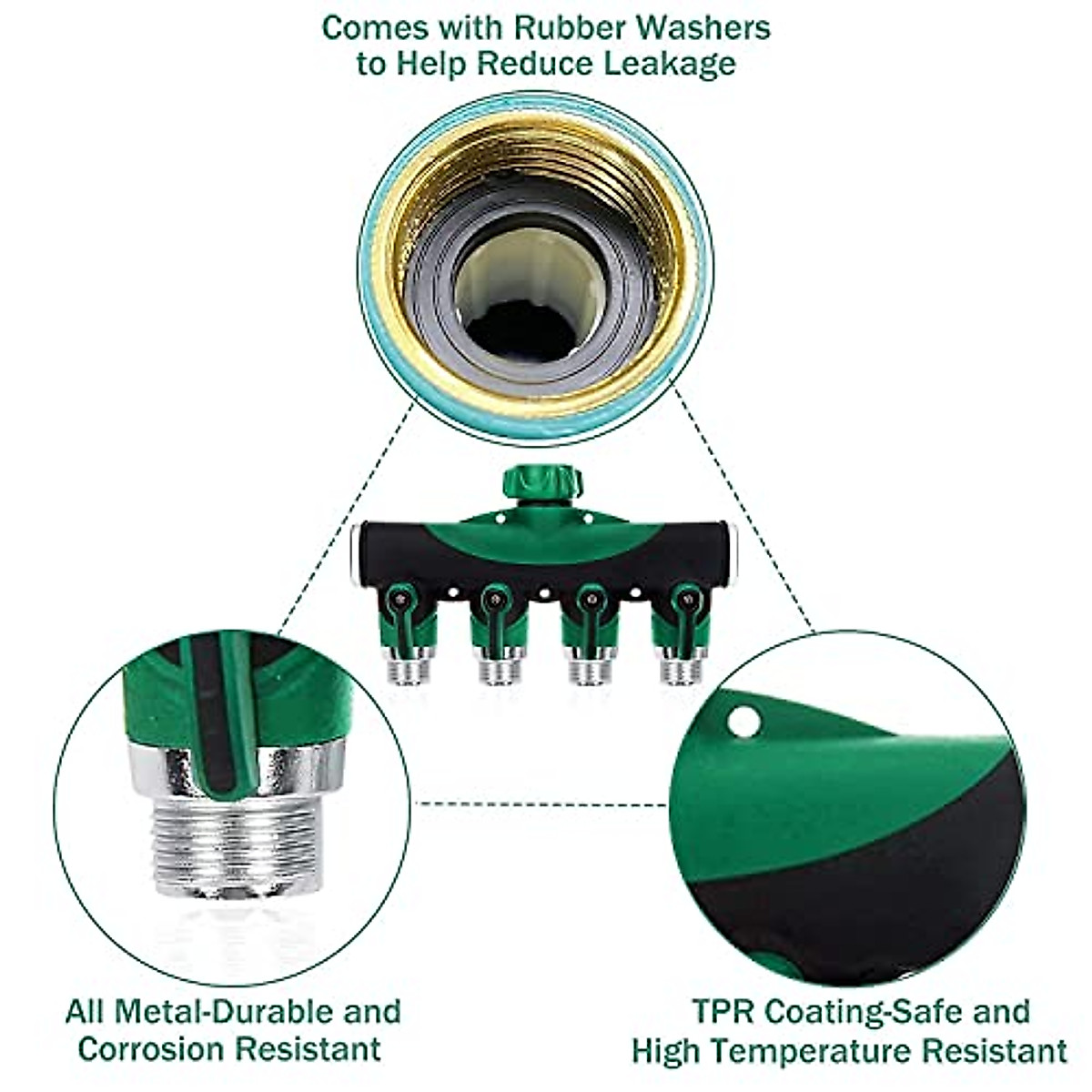 Comes with Rubber Washers to Help Reduce Leakage

All Metal-Durable and Corrosion Resistant

TPR Coating-Safe and High Temperature Resistant