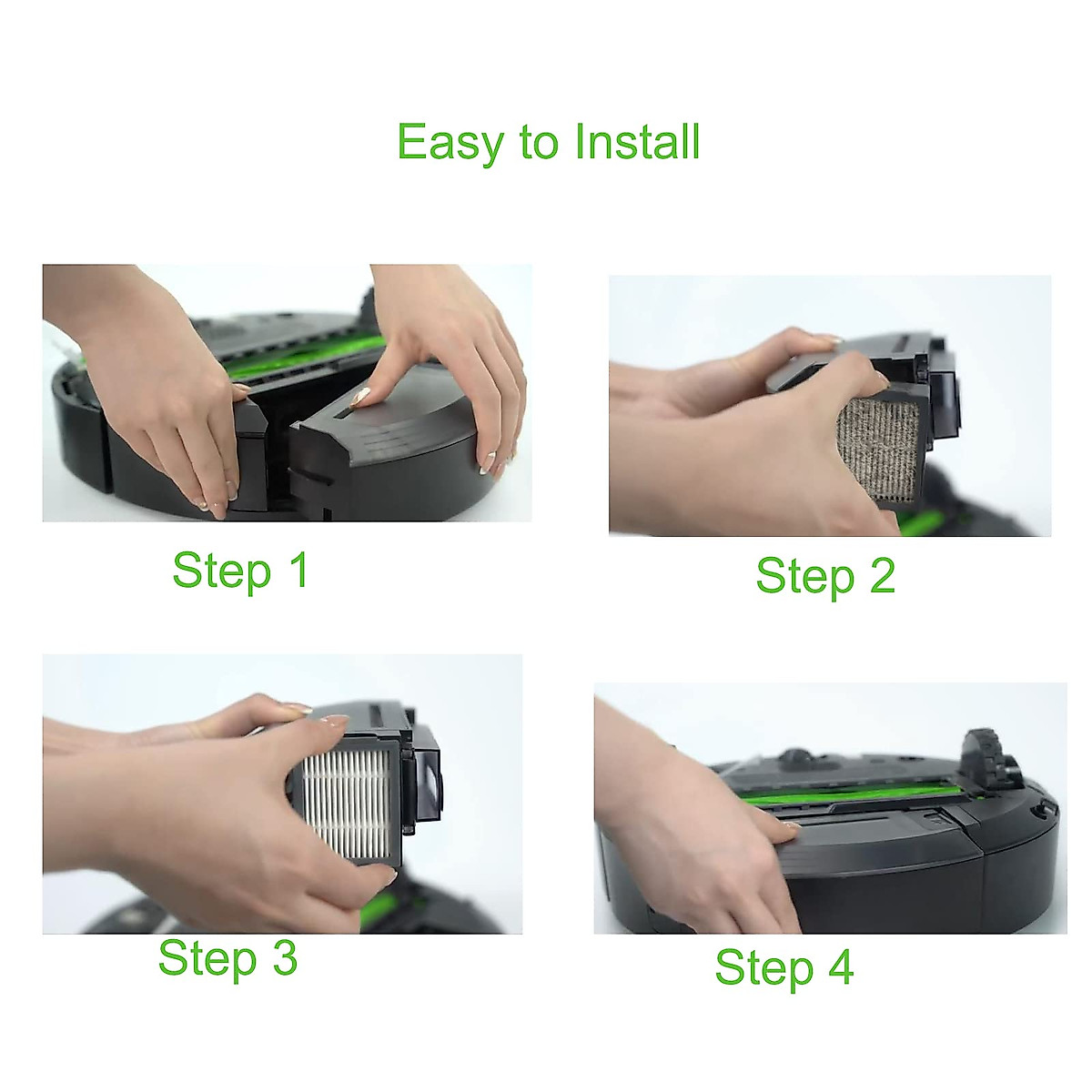 Easy to Install

Step 1

Step 2

Step 3

Step 4