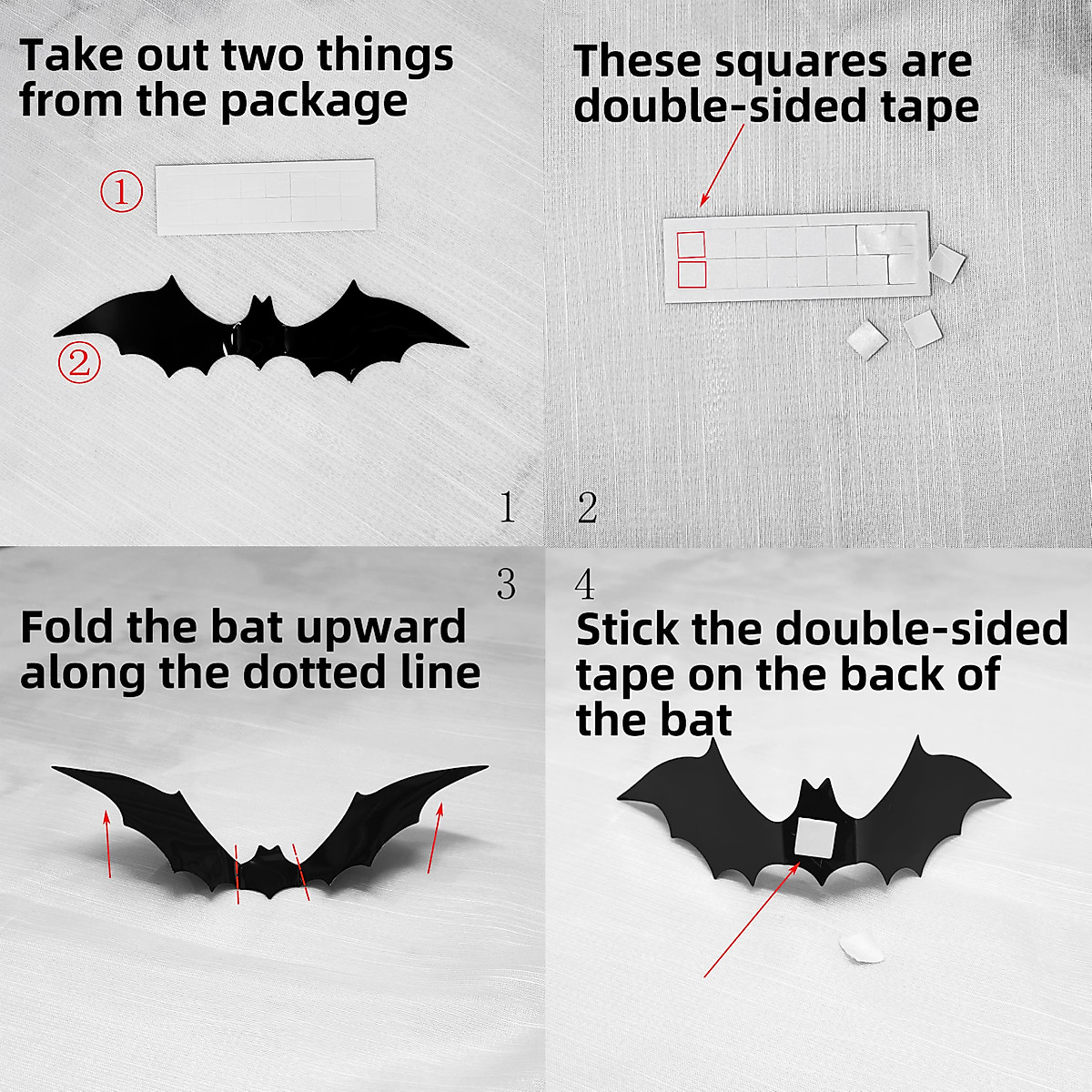 Take out two things from the package

①

②

1

These squares are double-sided tape

2

3

Fold the bat upward along the dotted line

4

Stick the double-sided tape on the back of the bat