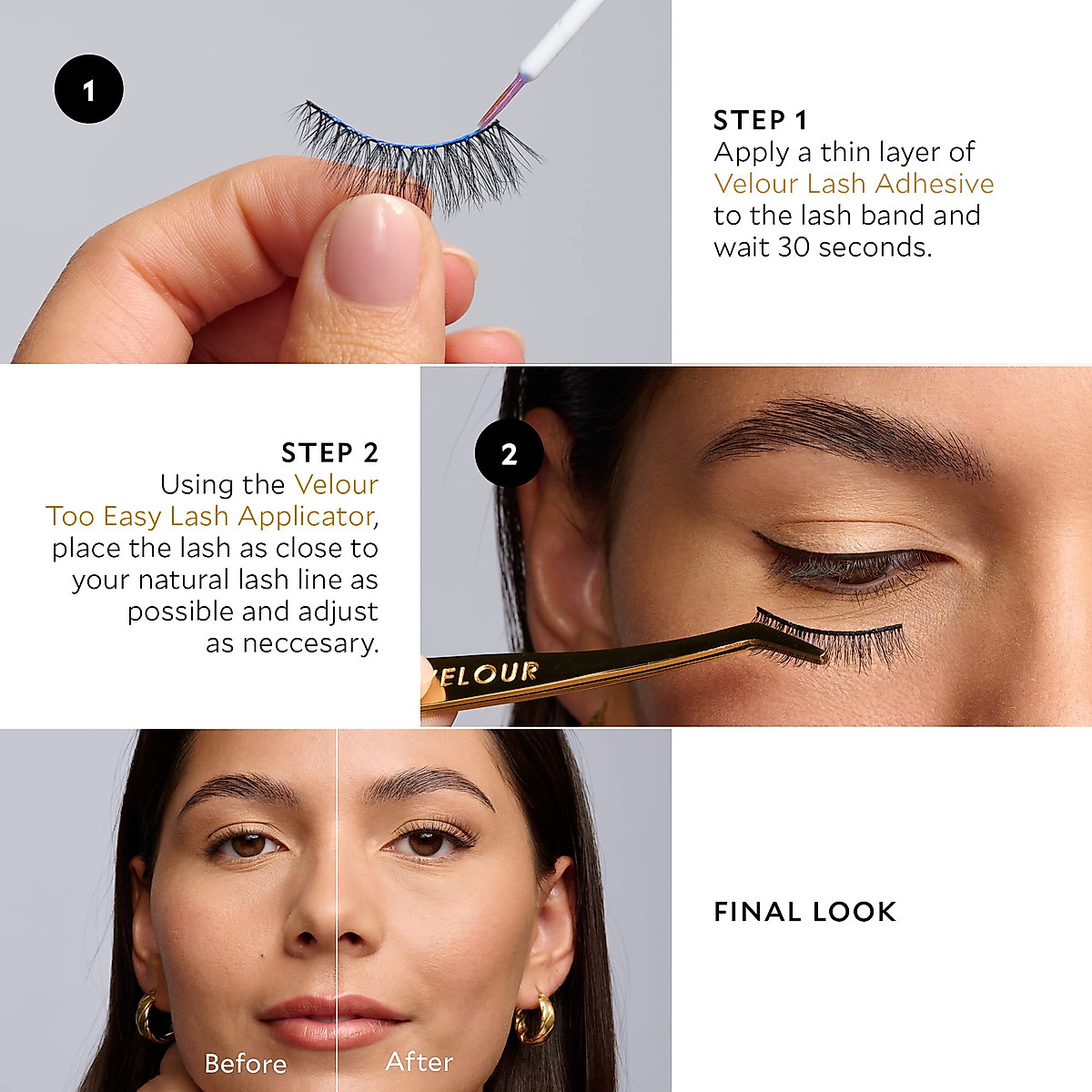 1

STEP 1
Apply a thin layer of Velour Lash Adhesive to the lash band and wait 30 seconds.

STEP 2
Using the Velour Too Easy Lash Applicator, place the lash as close to your natural lash line as possible and adjust as neccesary.

2

VELOUR

Before

After

FINAL LOOK