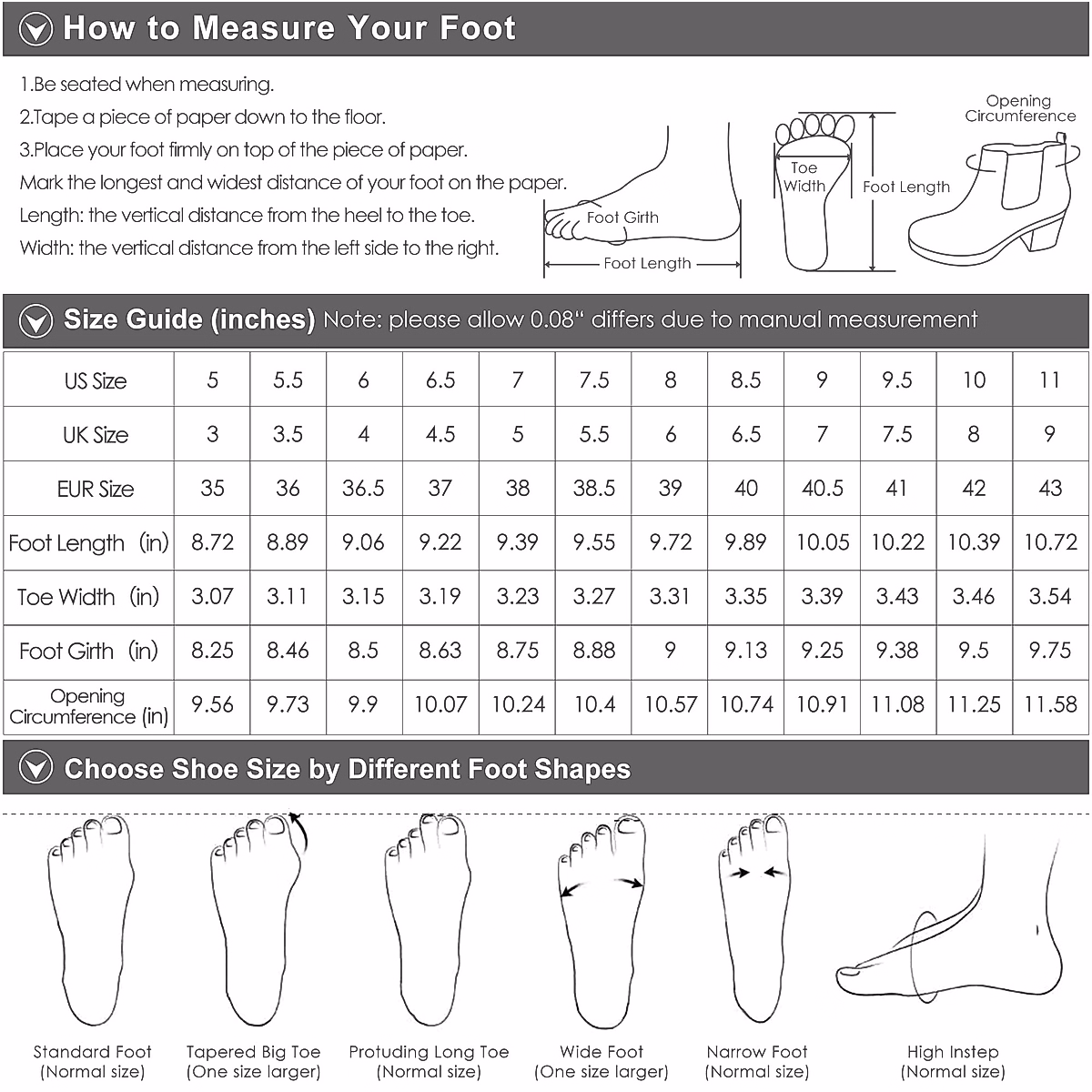 How to Measure Your Foot

1.Be seated when measuring.
2.Tape a piece of paper down to the floor.
3.Place your foot firmly on top of the piece of paper.
Mark the longest and widest distance of your foot on the paper.
Length: the vertical distance from the heel to the toe.
Width: the vertical distance from the left side to the right.

Foot Girth
Foot Length
Toe Width
Foot Length
Opening Circumference

Size Guide (inches) Note: please allow 0.08" differs due to manual measurement

| US Size | 5 | 5.5 | 6 | 6.5 | 7 | 7.5 | 8 | 8.5 | 9 | 9.5 | 10 | 11 |
|---|---|---|---|---|---|---|---|---|---|---|---|---|
| UK Size | 3 | 3.5 | 4 | 4.5 | 5 | 5.5 | 6 | 6.5 | 7 | 7.5 | 8 | 9 |
| EUR Size | 35 | 36 | 36.5 | 37 | 38 | 38.5 | 39 | 40 | 40.5 | 41 | 42 | 43 |
| Foot Length (in) | 8.72 | 8.89 | 9.06 | 9.22 | 9.39 | 9.55 | 9.72 | 9.89 | 10.05 | 10.22 | 10.39 | 10.72 |
| Toe Width (in) | 3.07 | 3.11 | 3.15 | 3.19 | 3.23 | 3.27 | 3.31 | 3.35 | 3.39 | 3.43 | 3.46 | 3.54 |
| Foot Girth (in) | 8.25 | 8.46 | 8.5 | 8.63 | 8.75 | 8.88 | 9 | 9.13 | 9.25 | 9.38 | 9.5 | 9.75 |
| Opening Circumference (in) | 9.56 | 9.73 | 9.9 | 10.07 | 10.24 | 10.4 | 10.57 | 10.74 | 10.91 | 11.08 | 11.25 | 11.58 |

Choose Shoe Size by Different Foot Shapes

Standard Foot (Normal size)
Tapered Big Toe (One size larger)
Protuding Long Toe (Normal size)
Wide Foot (One size larger)
Narrow Foot (Normal size)
High Instep (Normal size)