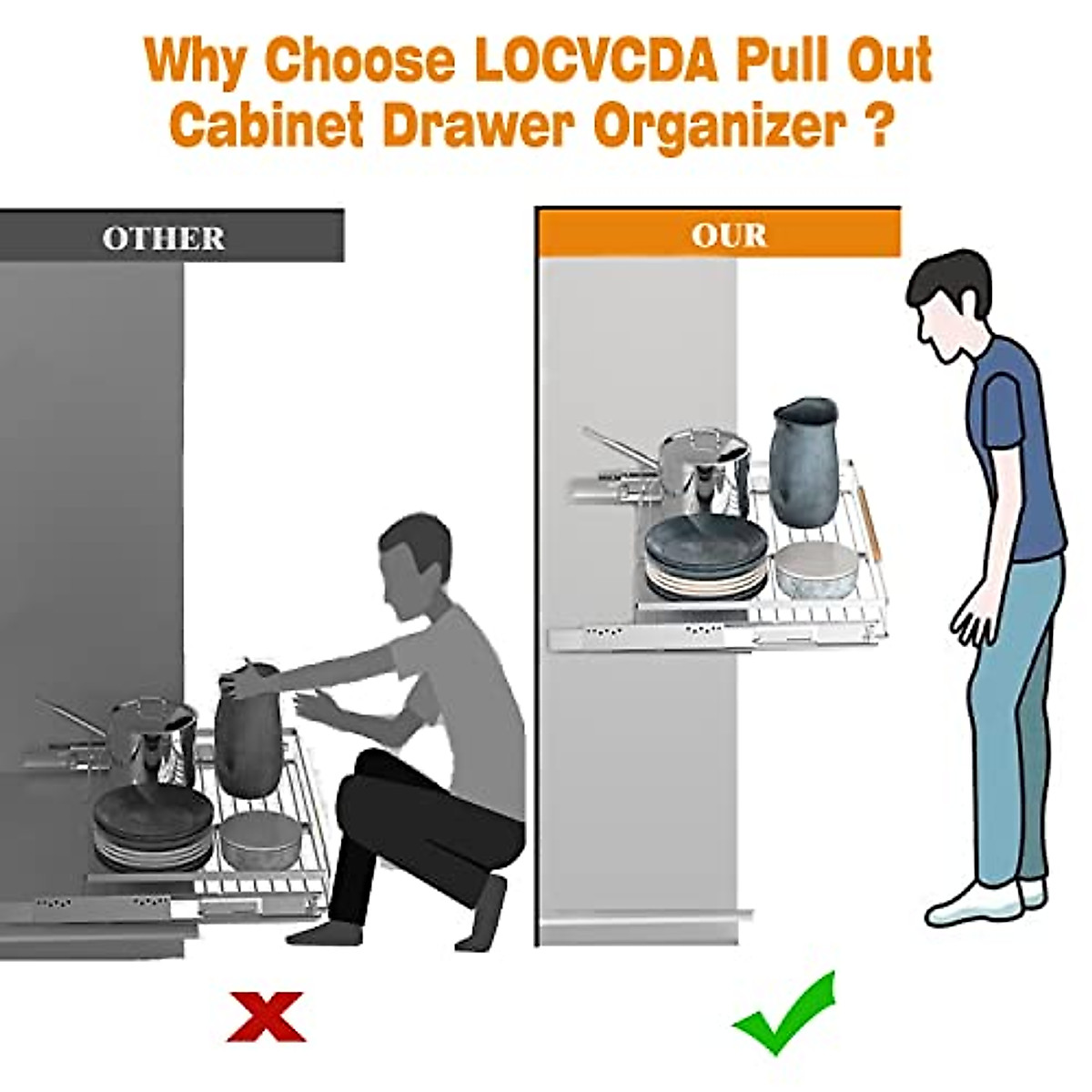 Why Choose LOCVCDA Pull Out Cabinet Drawer Organizer ?

OTHER

OUR