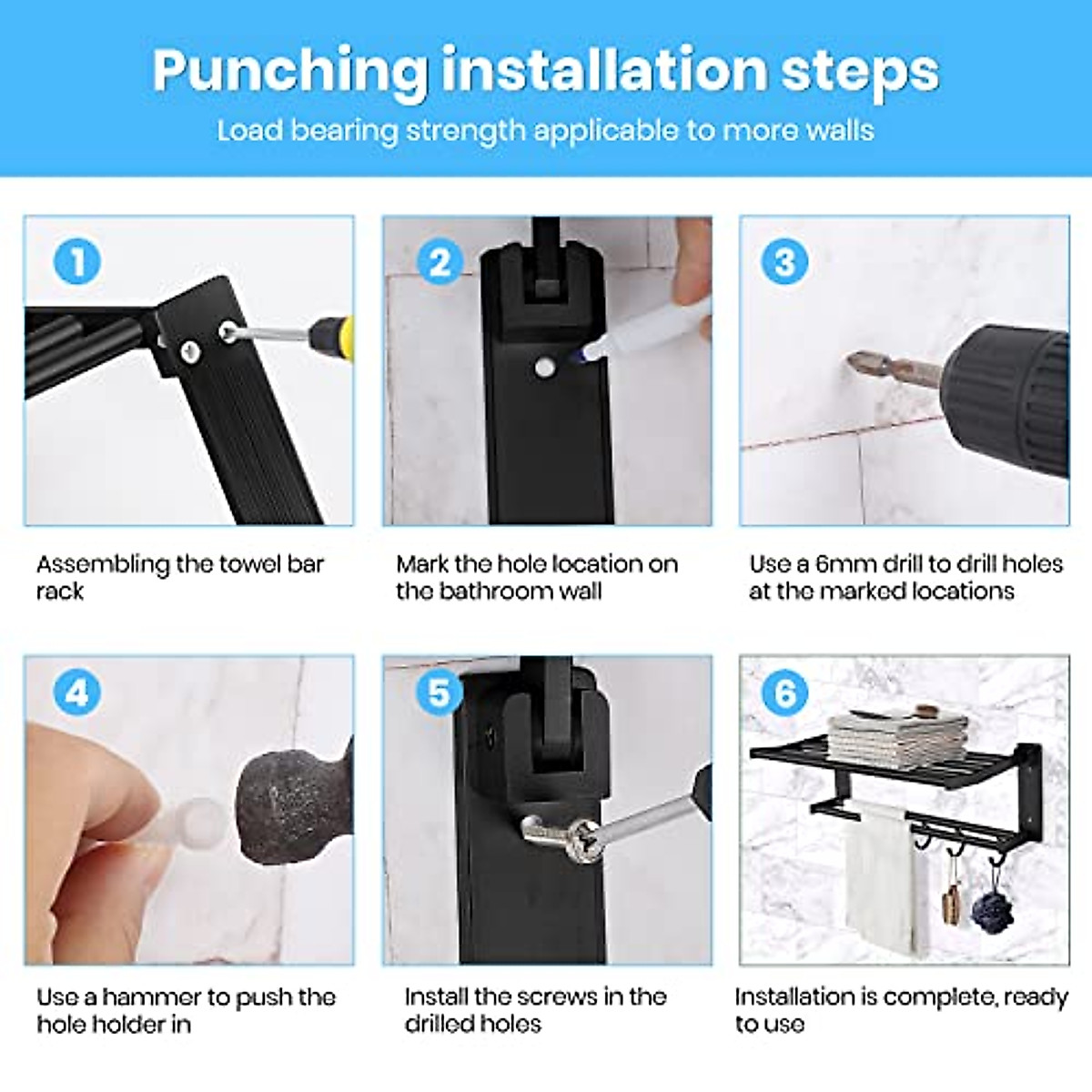 Punching installation steps

Load bearing strength applicable to more walls

1

Assembling the towel bar rack

2

Mark the hole location on the bathroom wall

3

Use a 6mm drill to drill holes at the marked locations

4

Use a hammer to push the hole holder in

5

Install the screws in the drilled holes

6

Installation is complete, ready to use