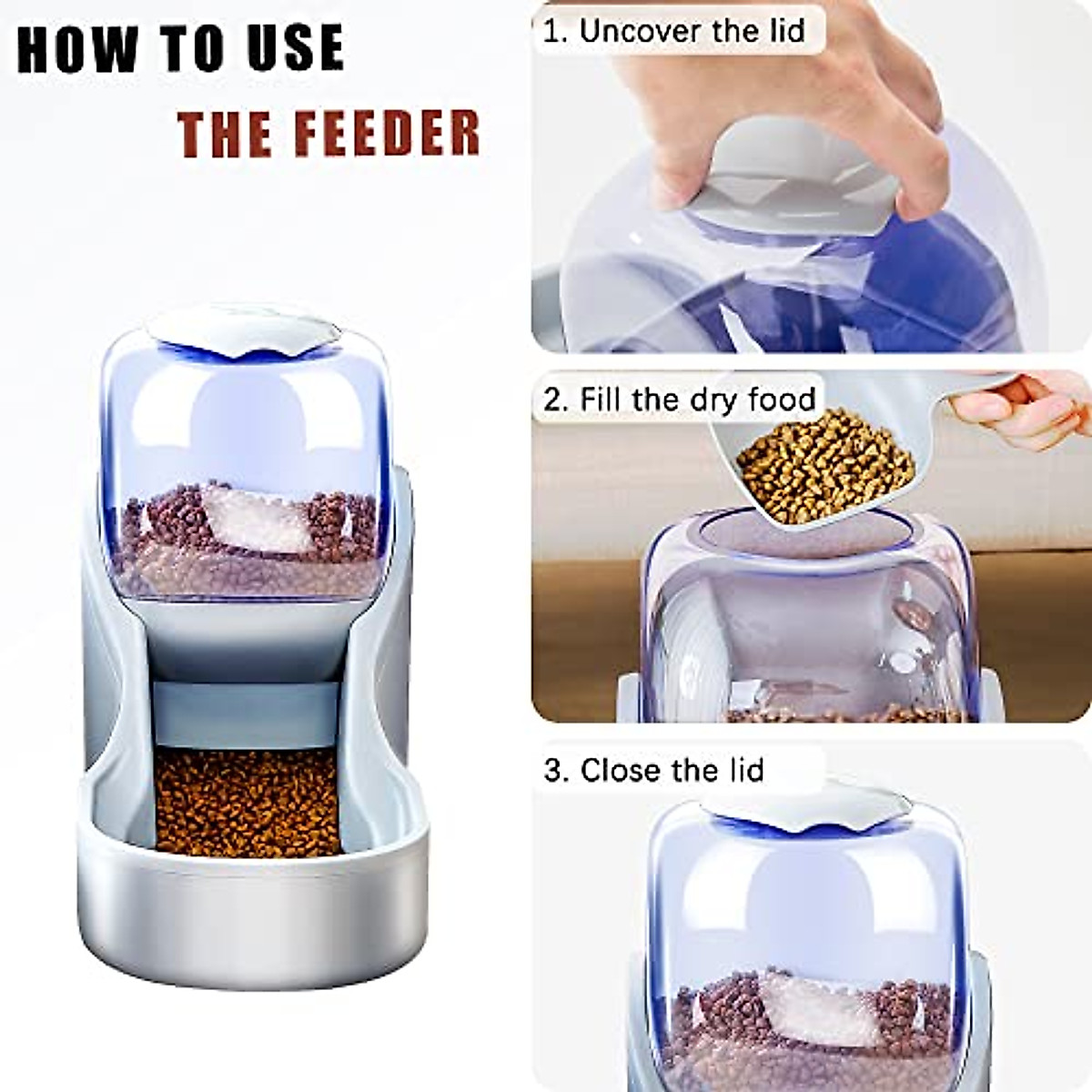 HOW TO USE
THE FEEDER

1. Uncover the lid

2. Fill the dry food

3. Close the lid