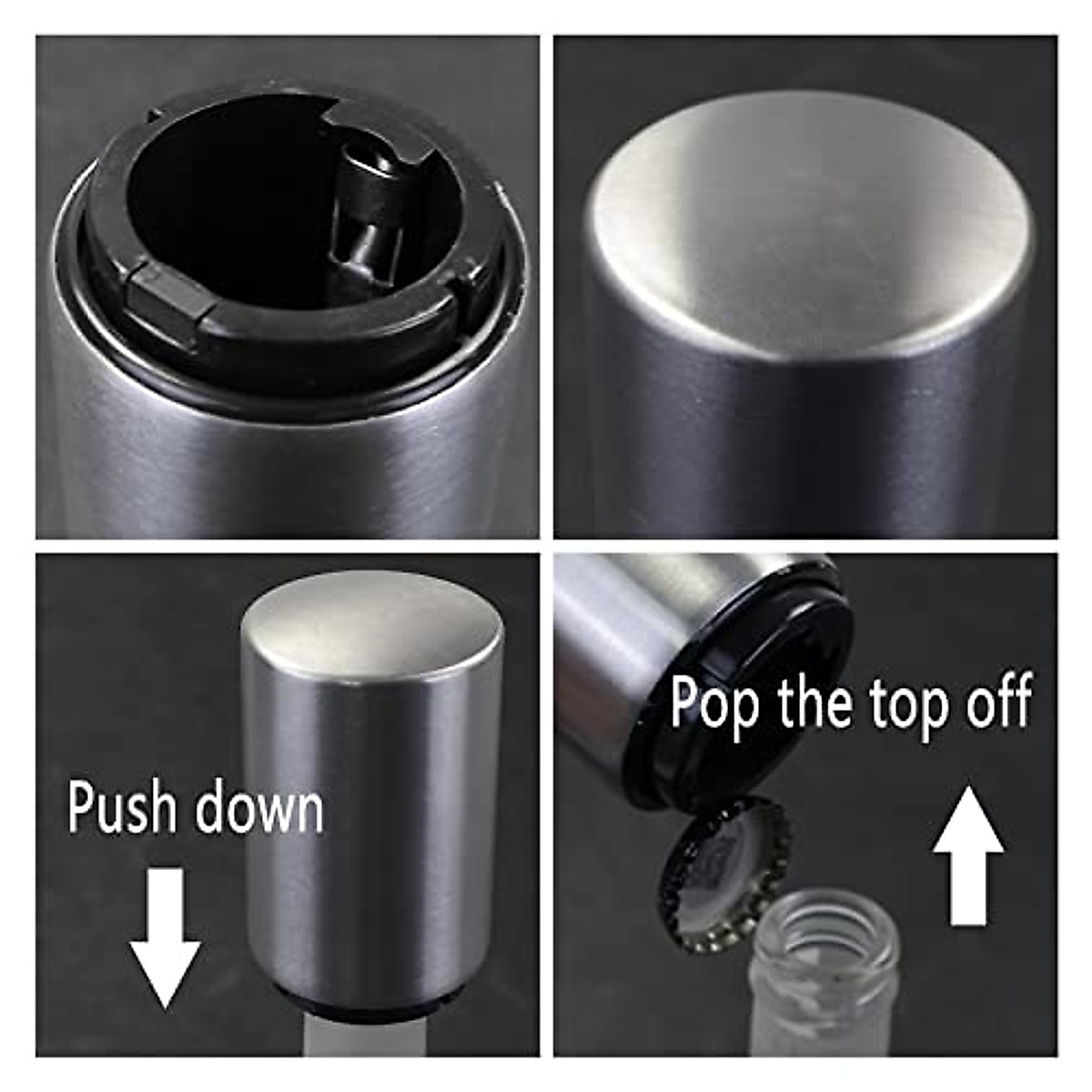 Push down

Pop the top off