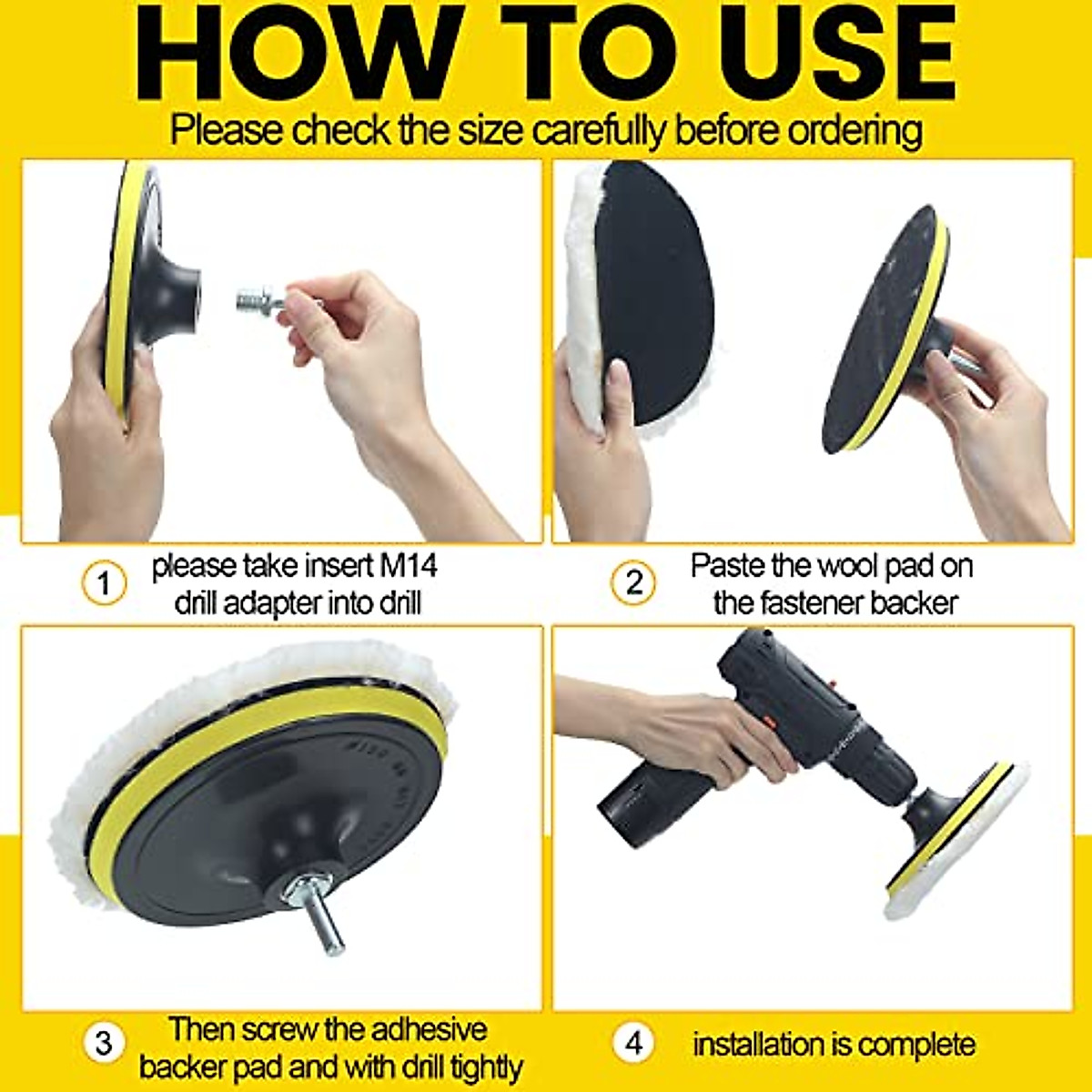 HOW TO USE

Please check the size carefully before ordering

1 please take insert M14 drill adapter into drill

2 Paste the wool pad on the fastener backer

3 Then screw the adhesive backer pad and with drill tightly

4 installation is complete