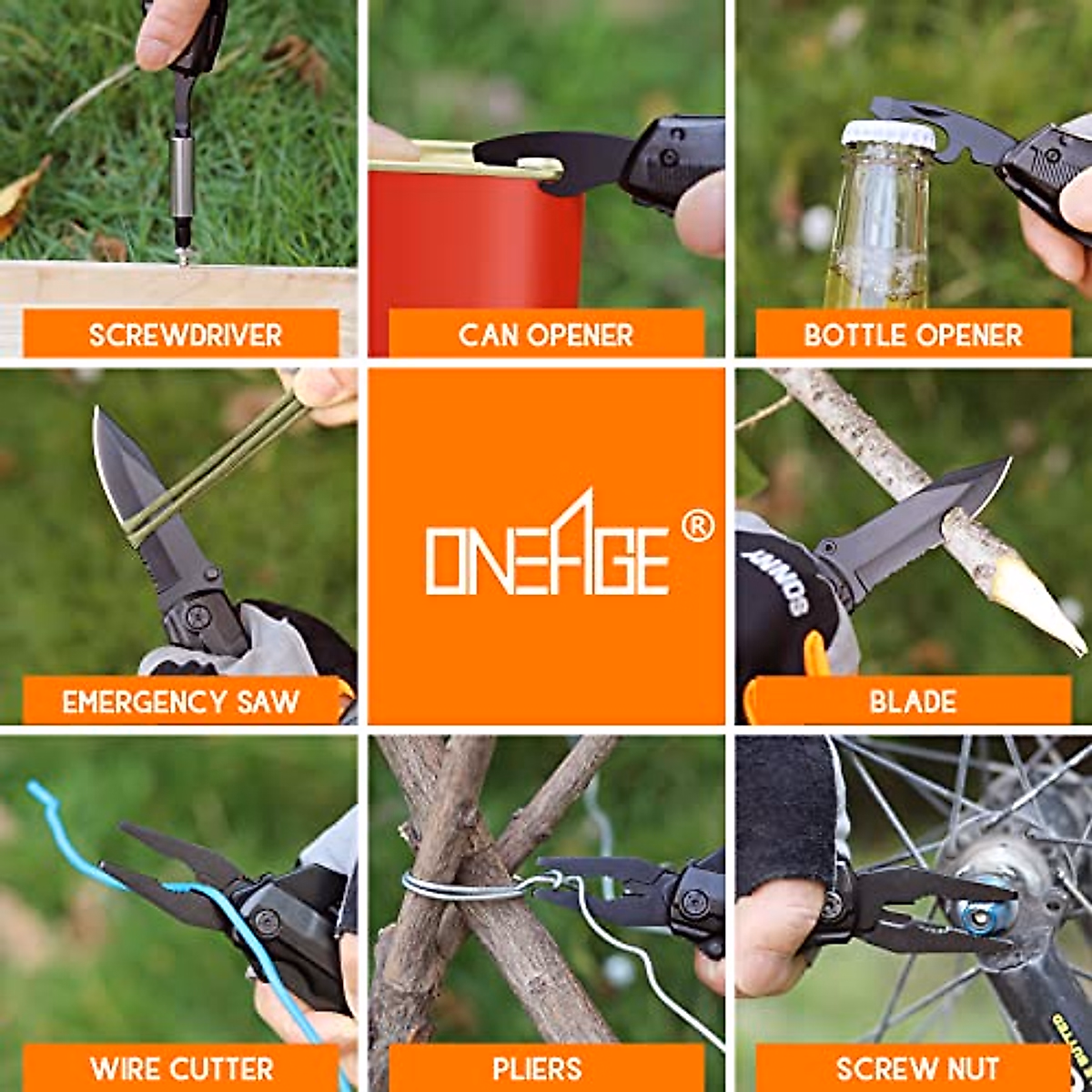 SCREWDRIVER

CAN OPENER

BOTTLE OPENER

EMERGENCY SAW

ONEAGE ®

SONNY

BLADE

WIRE CUTTER

PLIERS

SCREW NUT