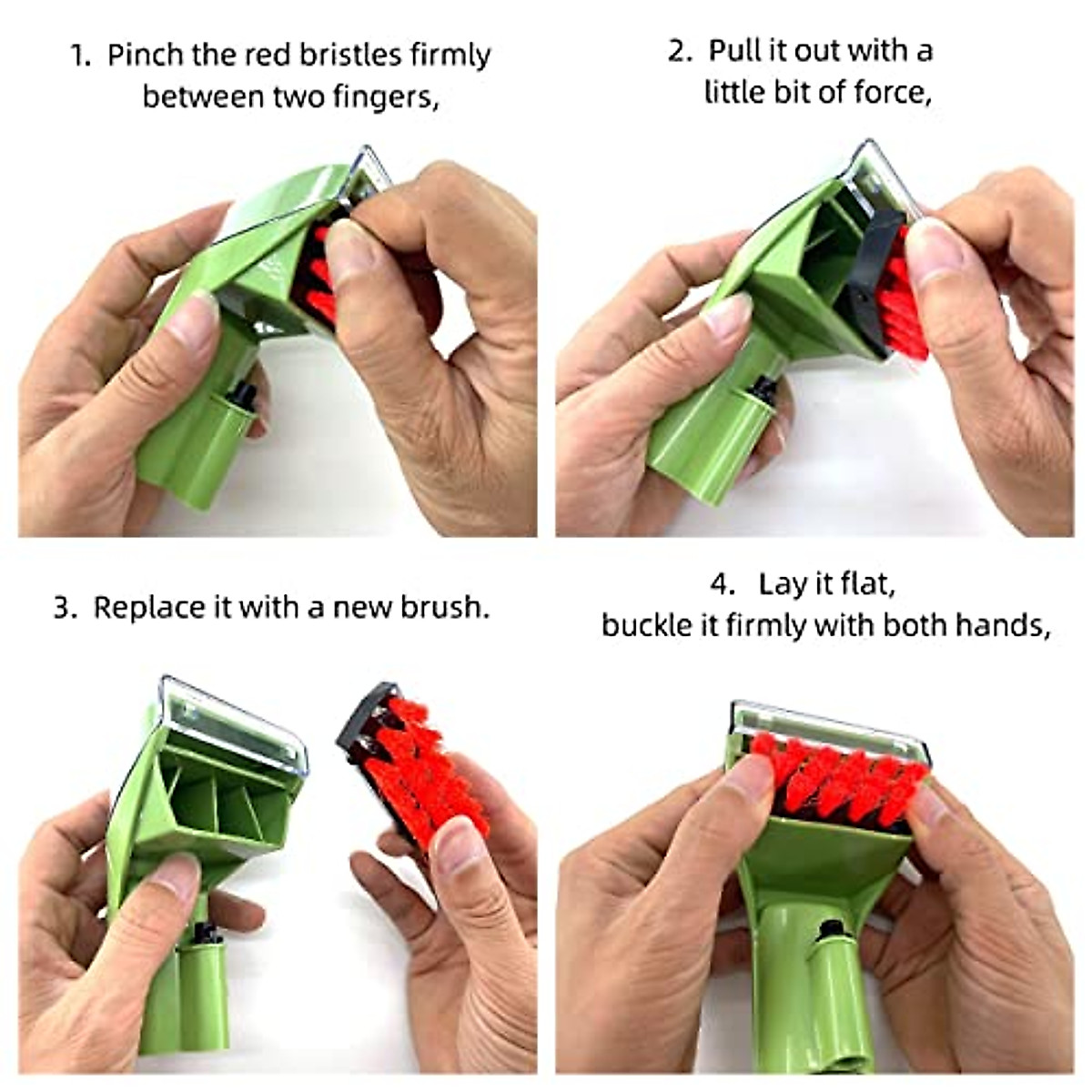 1. Pinch the red bristles firmly between two fingers,

2. Pull it out with a little bit of force,

3. Replace it with a new brush.

4. Lay it flat, buckle it firmly with both hands,